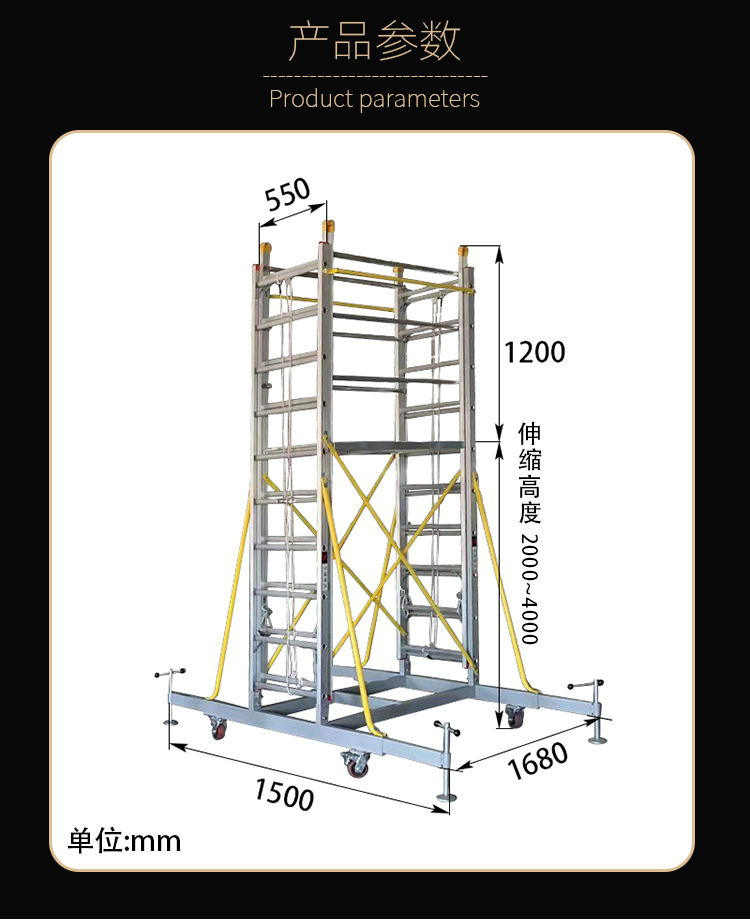 产品参数

Product parameters

550

1200

伸缩高度 2000~4000

1680

1500

单位:mm