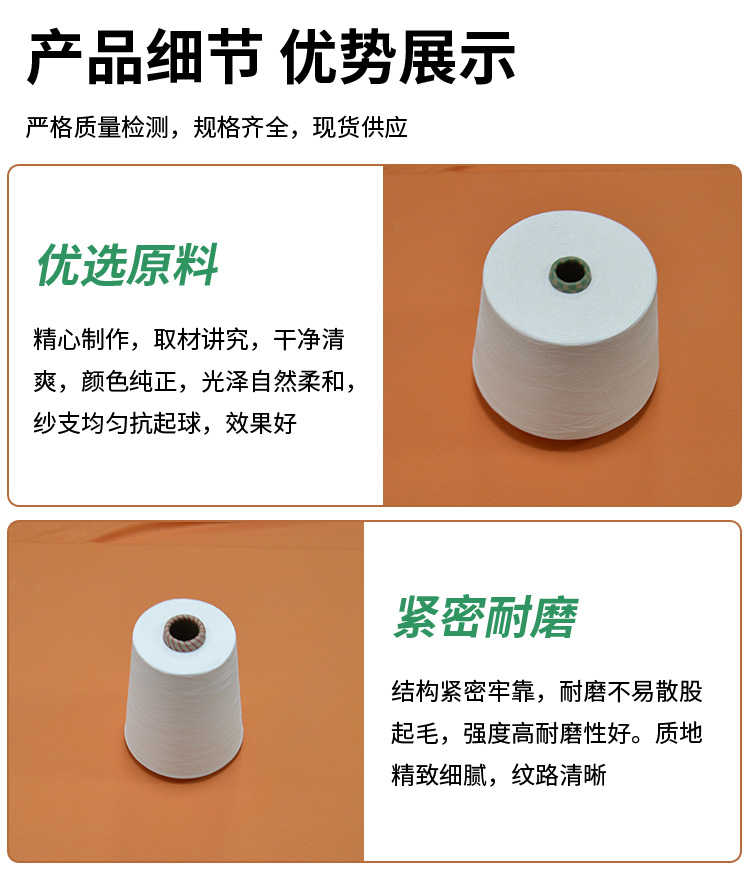 产品细节 优势展示

严格质量检测，规格齐全，现货供应

优选原料

精心制作，取材讲究，干净清爽，颜色纯正，光泽自然柔和，纱支均匀抗起球，效果好

紧密耐磨

结构紧密牢靠，耐磨不易散股起毛，强度高耐磨性好。质地精致细腻，纹路清晰