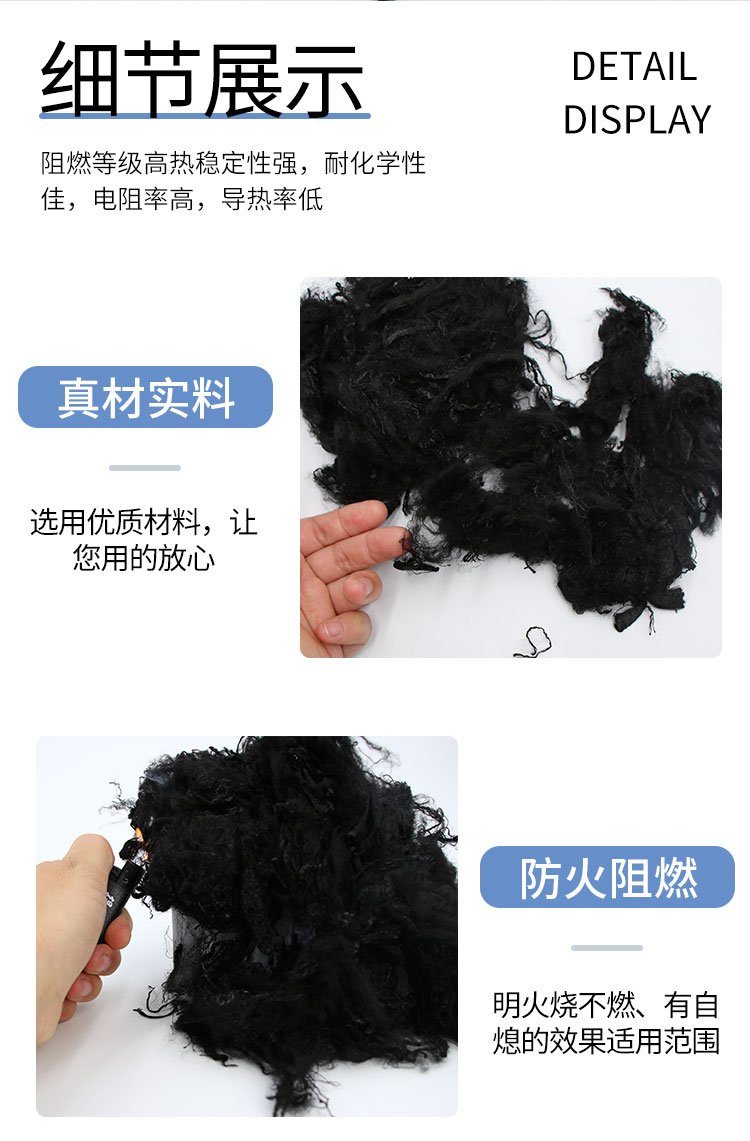 细节展示

DETAIL DISPLAY

阻燃等级高热稳定性强，耐化学性佳，电阻率高，导热率低

真材实料

选用优质材料，让您用的放心

防火阻燃

明火烧不燃、有自熄的效果适用范围