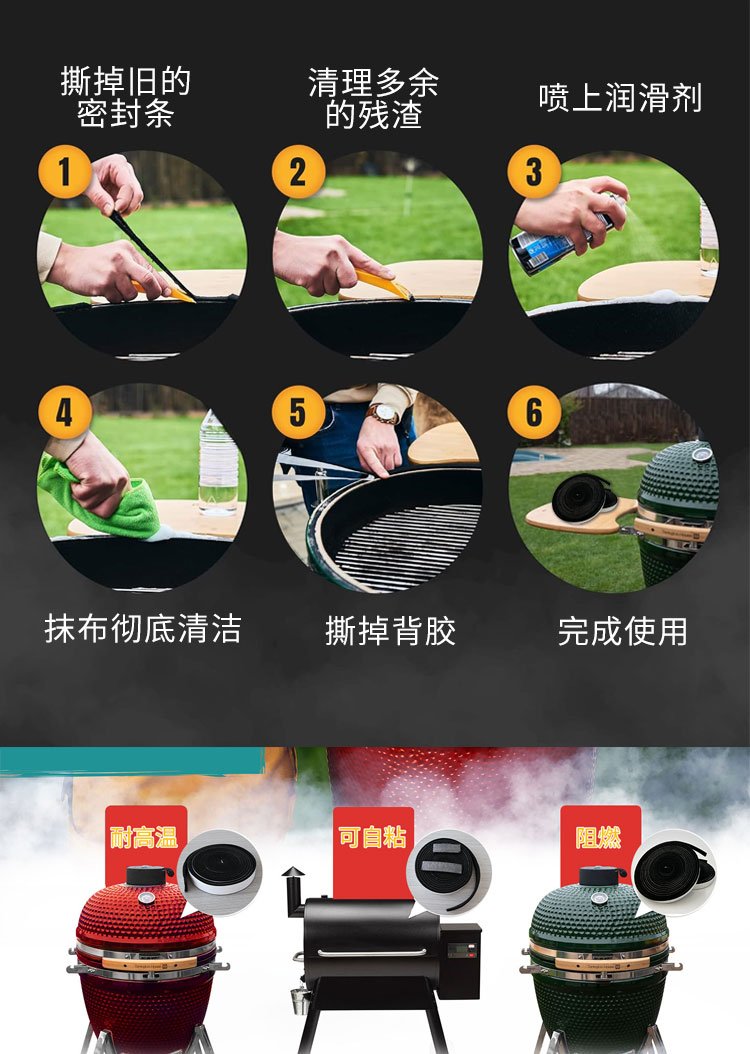 撕掉旧的密封条

清理多余的残渣

喷上润滑剂

1

2

3

4

5

6

抹布彻底清洁

撕掉背胶

完成使用

耐高温

可自粘

阻燃