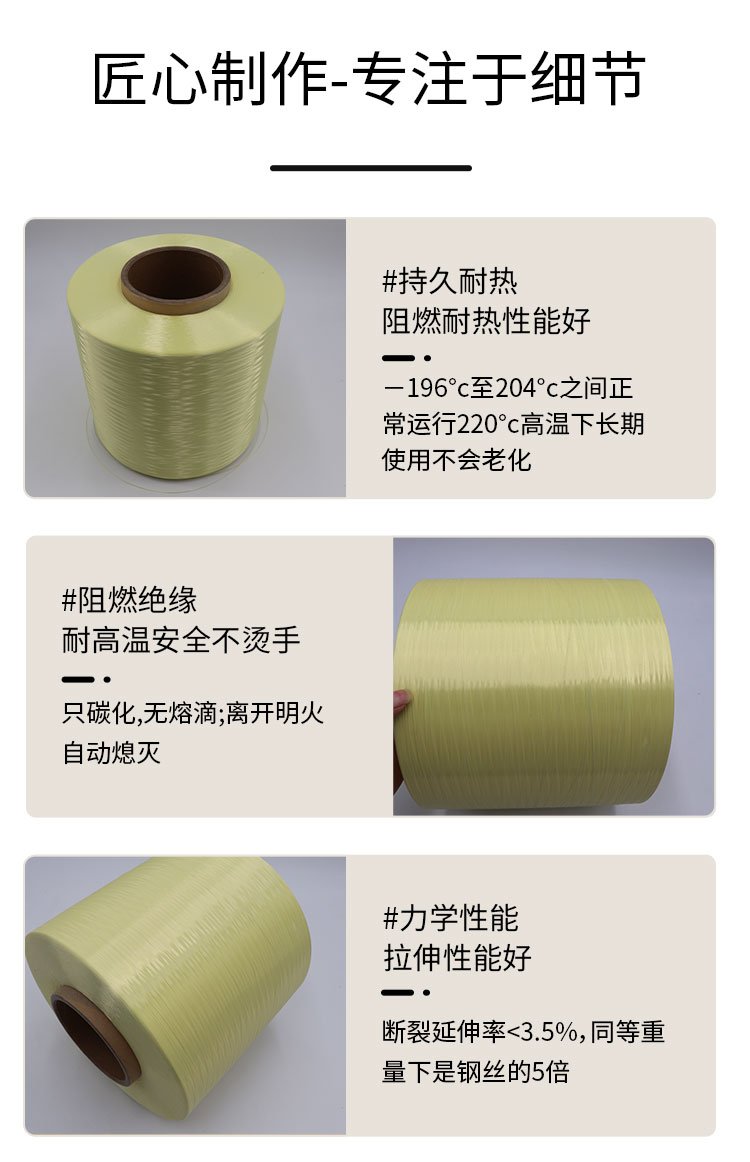 匠心制作-专注于细节

#持久耐热
阻燃耐热性能好

－196°c至204°c之间正常运行220°c高温下长期使用不会老化

#阻燃绝缘
耐高温安全不烫手

只碳化,无熔滴;离开明火自动熄灭

#力学性能
拉伸性能好

断裂延伸率<3.5%,同等重量下是钢丝的5倍