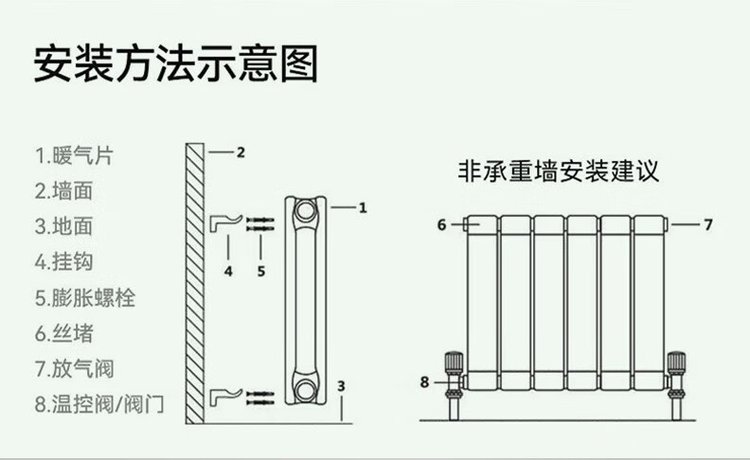 安装方法示意图

1.暖气片
2.墙面
3.地面
4.挂钩
5.膨胀螺栓
6.丝堵
7.放气阀
8.温控阀/阀门

2
1
4
5
3

非承重墙安装建议

6
7
8