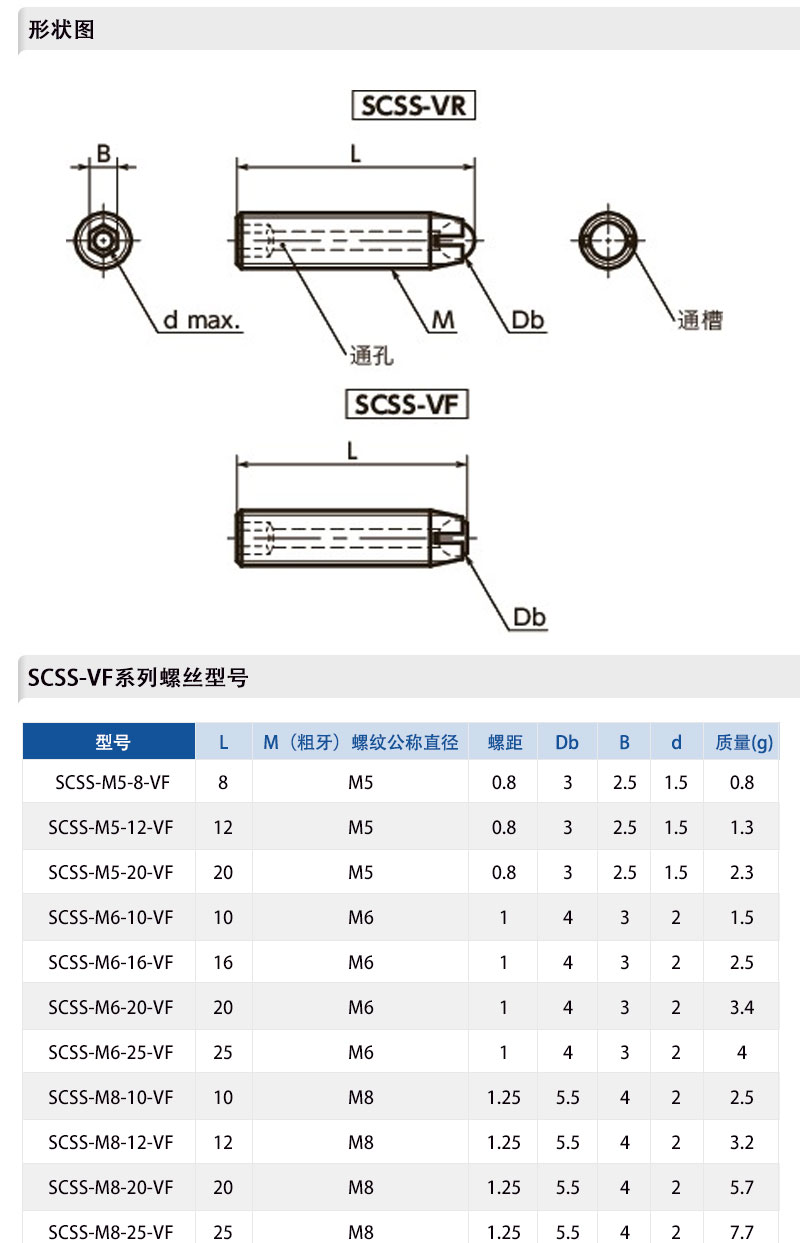 形状图

SCSS-VR

B

L

d max.

通孔

M

Db

通槽

SCSS-VF

L

Db

SCSS-VF系列螺丝型号

| 型号 | L | M（粗牙）螺纹公称直径 | 螺距 | Db | B | d | 质量(g) |
|---|---|---|---|---|---|---|---|
| SCSS-M5-8-VF | 8 | M5 | 0.8 | 3 | 2.5 | 1.5 | 0.8 |
| SCSS-M5-12-VF | 12 | M5 | 0.8 | 3 | 2.5 | 1.5 | 1.3 |
| SCSS-M5-20-VF | 20 | M5 | 0.8 | 3 | 2.5 | 1.5 | 2.3 |
| SCSS-M6-10-VF | 10 | M6 | 1 | 4 | 3 | 2 | 1.5 |
| SCSS-M6-16-VF | 16 | M6 | 1 | 4 | 3 | 2 | 2.5 |
| SCSS-M6-20-VF | 20 | M6 | 1 | 4 | 3 | 2 | 3.4 |
| SCSS-M6-25-VF | 25 | M6 | 1 | 4 | 3 | 2 | 4 |
| SCSS-M8-10-VF | 10 | M8 | 1.25 | 5.5 | 4 | 2 | 2.5 |
| SCSS-M8-12-VF | 12 | M8 | 1.25 | 5.5 | 4 | 2 | 3.2 |
| SCSS-M8-20-VF | 20 | M8 | 1.25 | 5.5 | 4 | 2 | 5.7 |
| SCSS-M8-25-VF | 25 | M8 | 1.25 | 5.5 | 4 | 2 | 7.7 |