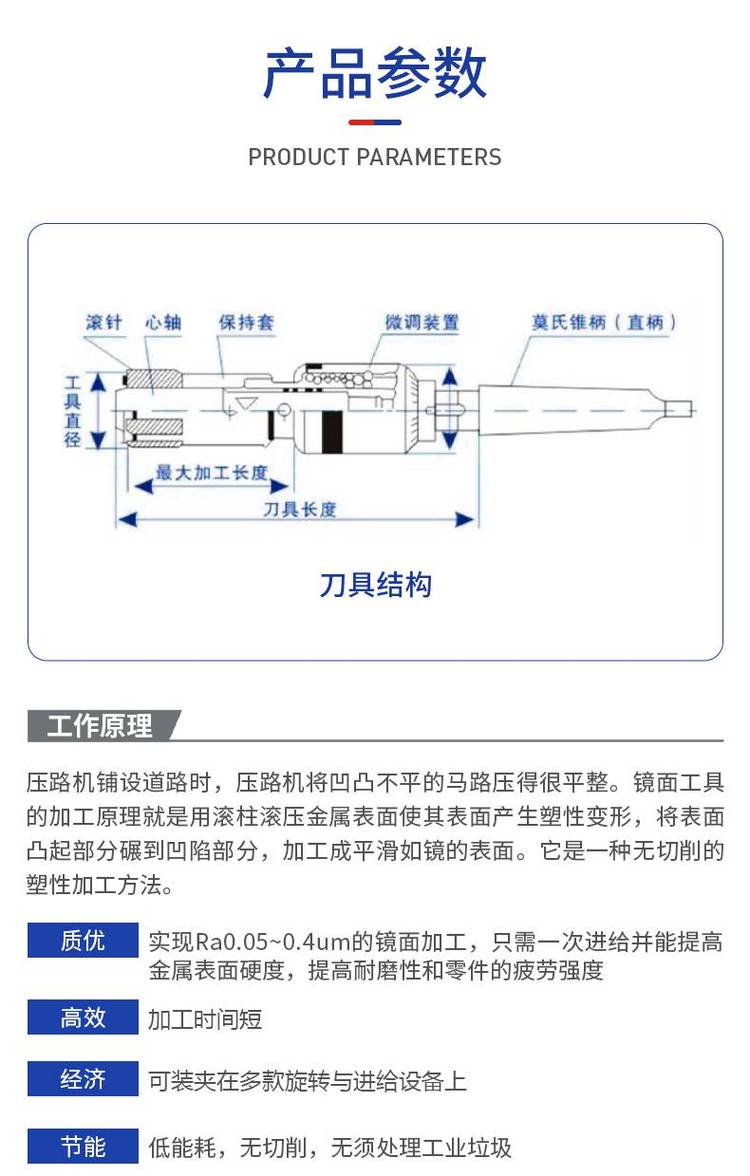 产品参数

PRODUCT PARAMETERS

滚针 心轴 保持套 微调装置 莫氏锥柄（直柄）

工具直径

最大加工长度

刀具长度

刀具结构

工作原理

压路机铺设道路时，压路机将凹凸不平的马路压得很平整。镜面工具的加工原理就是用滚柱滚压金属表面使其表面产生塑性变形，将表面凸起部分碾到凹陷部分，加工成平滑如镜的表面。它是一种无切削的塑性加工方法。

质优 实现Ra0.05~0.4um的镜面加工，只需一次进给并能提高金属表面硬度，提高耐磨性和零件的疲劳强度

高效 加工时间短

经济 可装夹在多款旋转与进给设备上

节能 低能耗，无切削，无须处理工业垃圾