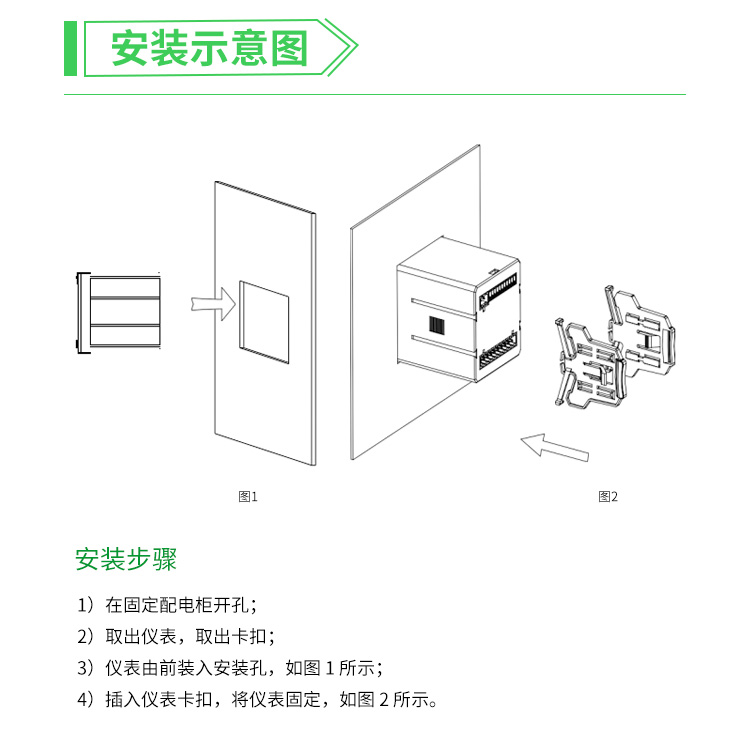 安装示意图

图1

图2

安装步骤

1）在固定配电柜开孔；

2）取出仪表，取出卡扣；

3）仪表由前装入安装孔，如图 1 所示；

4）插入仪表卡扣，将仪表固定，如图 2 所示。