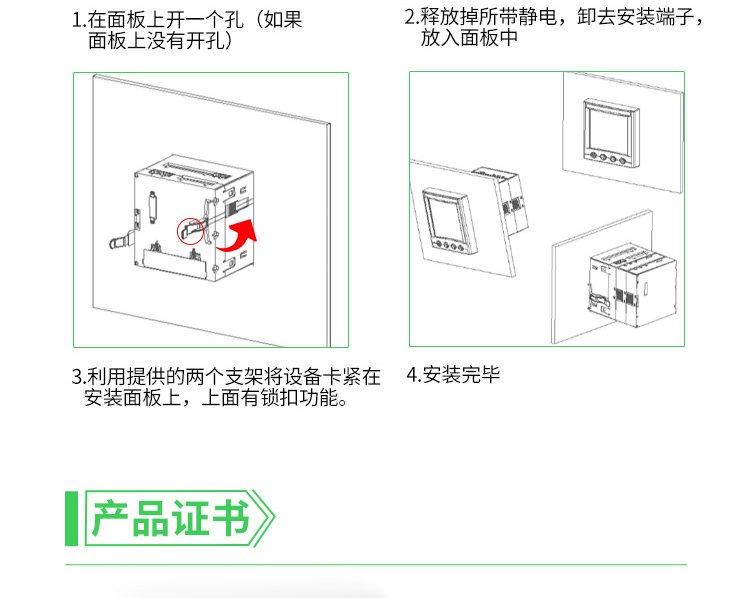 1.在面板上开一个孔（如果面板上没有开孔）

2.释放掉所带静电，卸去安装端子，放入面板中

3.利用提供的两个支架将设备卡紧在安装面板上，上面有锁扣功能。

4.安装完毕

产品证书