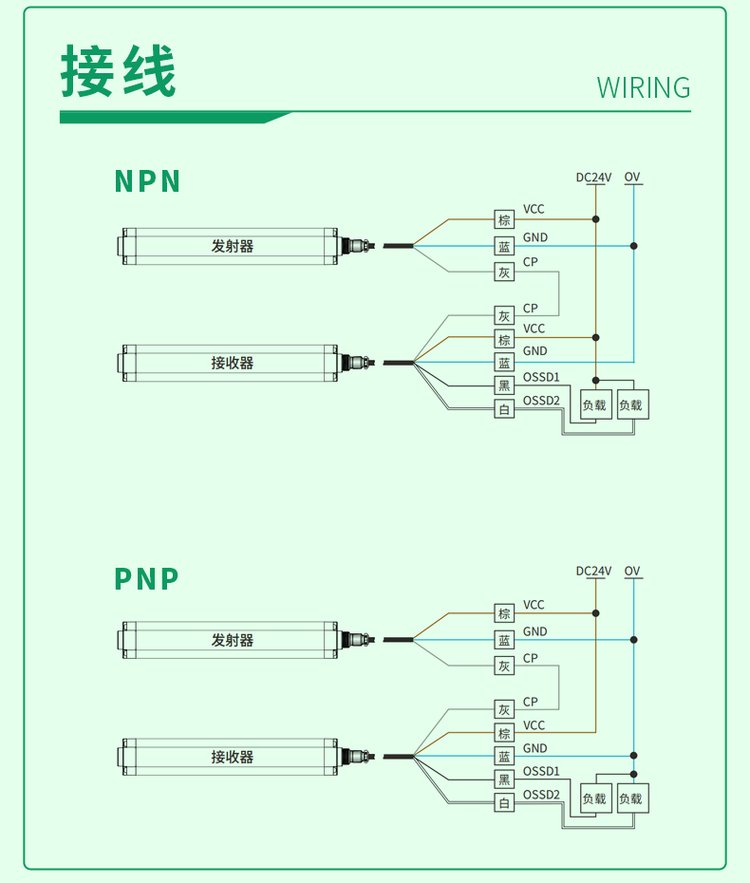 接线

WIRING

NPN

DC24V
OV

发射器

棕 VCC
蓝 GND
灰 CP

接收器

灰 CP
棕 VCC
蓝 GND
黑 OSSD1
白 OSSD2

负载
负载

PNP

DC24V
OV

发射器

棕 VCC
蓝 GND
灰 CP

接收器

灰 CP
棕 VCC
蓝 GND
黑 OSSD1
白 OSSD2

负载
负载