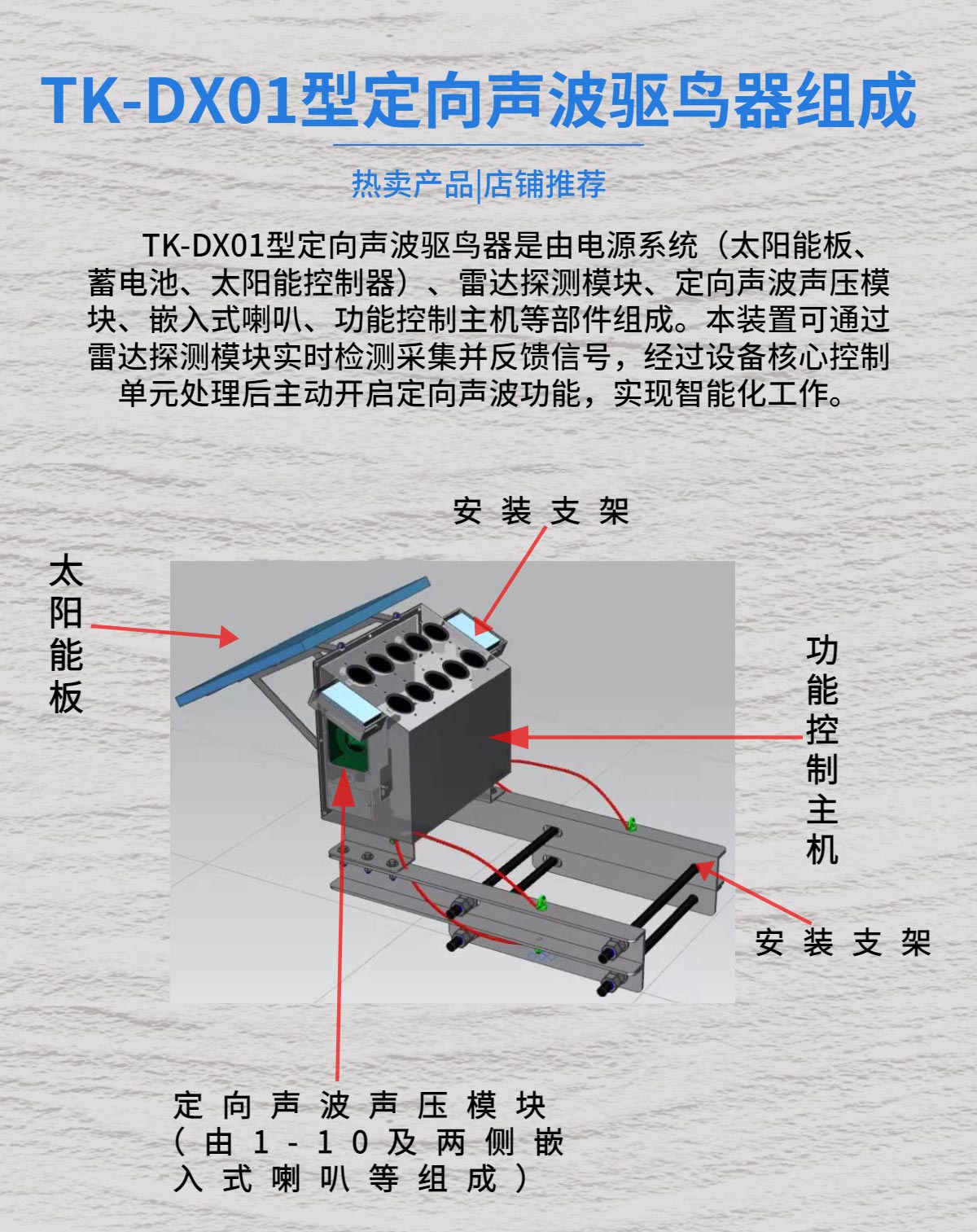 TK-DX01型定向声波驱鸟器组成

热卖产品|店铺推荐

TK-DX01型定向声波驱鸟器是由电源系统（太阳能板、蓄电池、太阳能控制器）、雷达探测模块、定向声波声压模块、嵌入式喇叭、功能控制主机等部件组成。本装置可通过雷达探测模块实时检测采集并反馈信号，经过设备核心控制单元处理后主动开启定向声波功能，实现智能化工作。

安装支架

太阳能板

功能控制主机

安装支架

定向声波声压模块（由1-10及两侧嵌入式喇叭等组成）