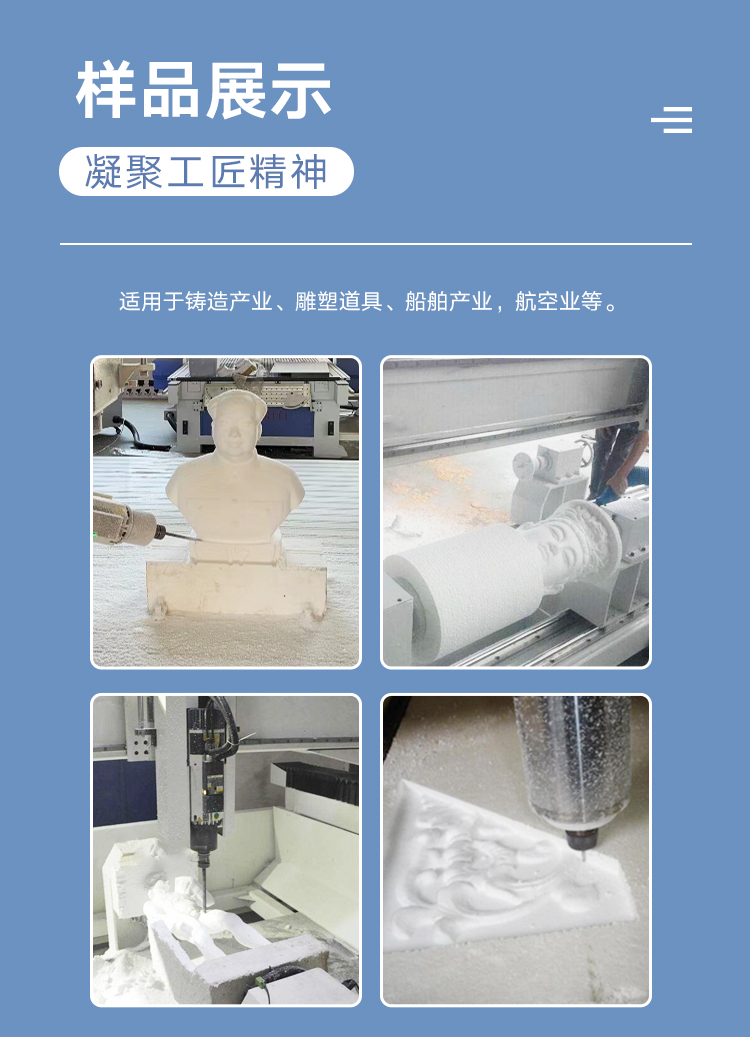 样品展示

凝聚工匠精神

适用于铸造产业、雕塑道具、船舶产业，航空业等。