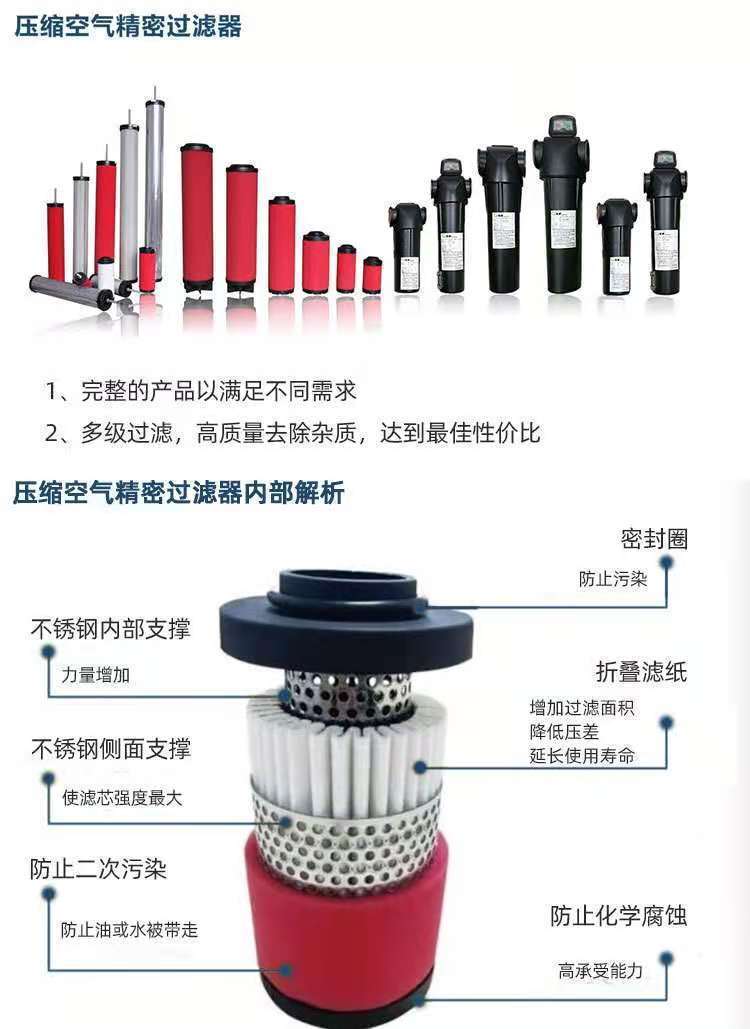 压缩空气精密过滤器

1、完整的产品以满足不同需求

2、多级过滤，高质量去除杂质，达到最佳性价比

压缩空气精密过滤器内部解析

密封圈

防止污染

不锈钢内部支撑

力量增加

折叠滤纸

增加过滤面积
降低压差
延长使用寿命

不锈钢侧面支撑

使滤芯强度最大

防止二次污染

防止油或水被带走

防止化学腐蚀

高承受能力