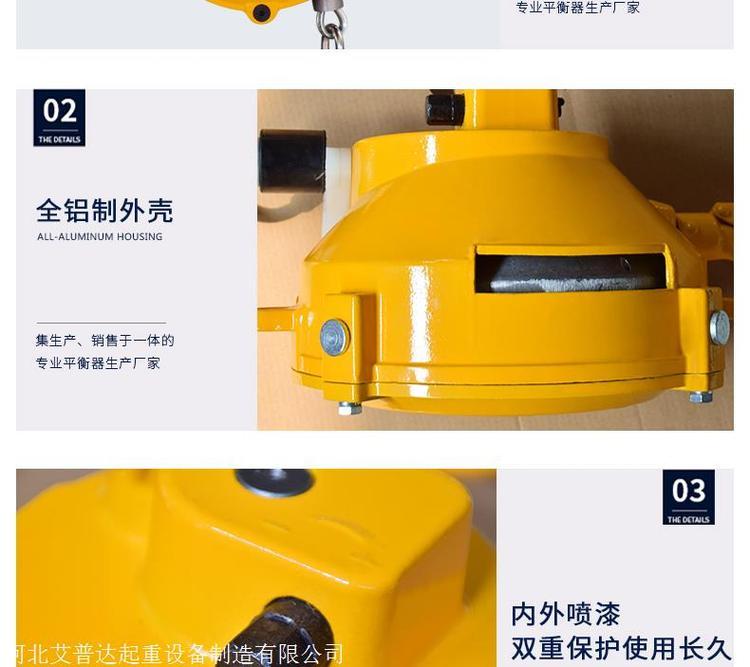 专业平衡器生产厂家

02
THE DETAILS

全铝制外壳
ALL-ALUMINUM HOUSING

集生产、销售于一体的
专业平衡器生产厂家

03
THE DETAILS

内外喷漆
双重保护使用长久

河北艾普达起重设备制造有限公司