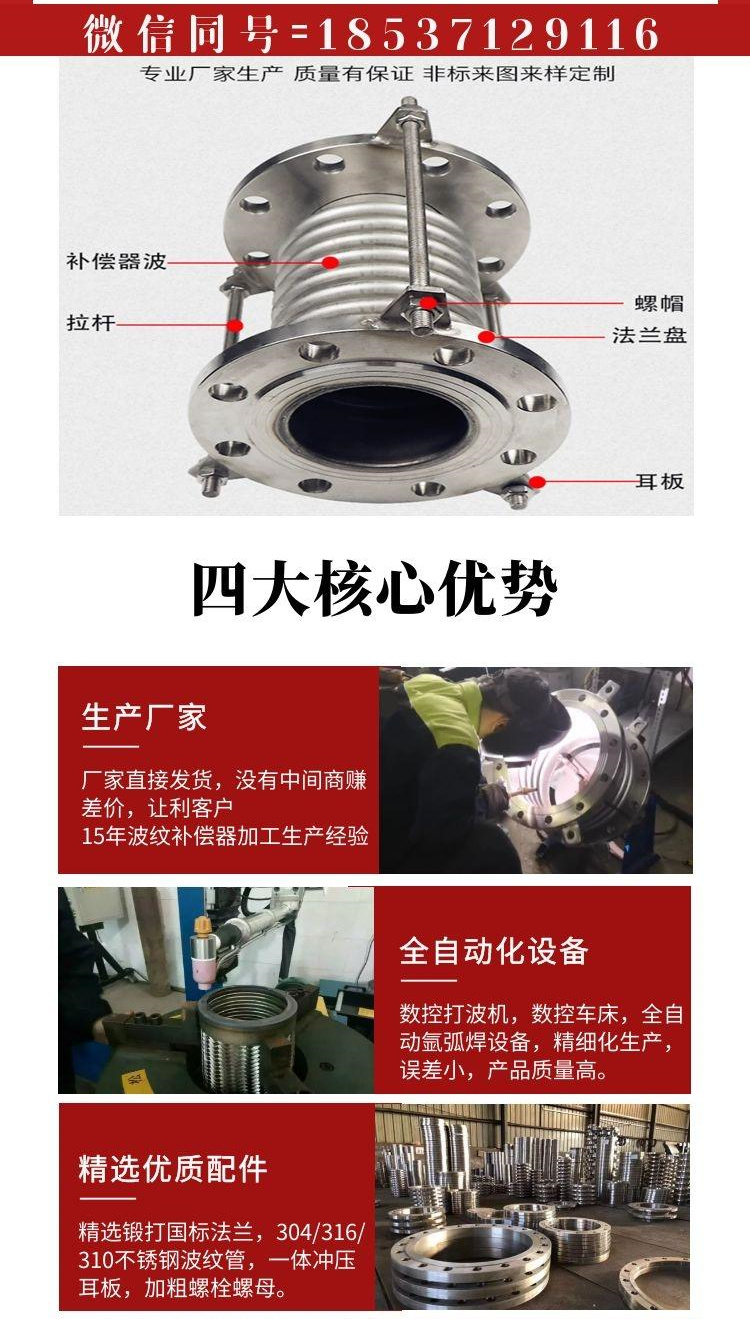 微信同号=18537129116

专业厂家生产 质量有保证 非标来图来样定制

补偿器波

拉杆

螺帽

法兰盘

耳板

四大核心优势

生产厂家

厂家直接发货，没有中间商赚差价，让利客户
15年波纹补偿器加工生产经验

全自动化设备

数控打波机，数控车床，全自动氩弧焊设备，精细化生产，误差小，产品质量高。

精选优质配件

精选锻打国标法兰，304/316/310不锈钢波纹管，一体冲压耳板，加粗螺栓螺母。