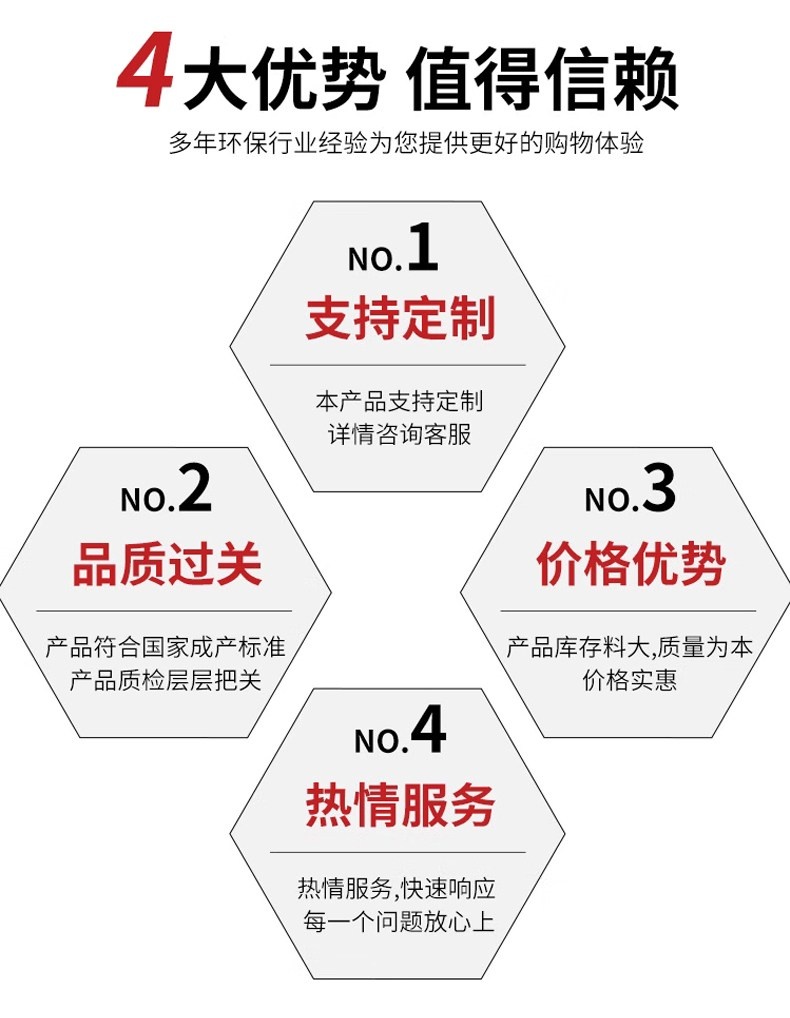 4大优势 值得信赖

多年环保行业经验为您提供更好的购物体验

NO.1

支持定制

本产品支持定制
详情咨询客服

NO.2

品质过关

产品符合国家成产标准
产品质检层层把关

NO.3

价格优势

产品库存料大,质量为本
价格实惠

NO.4

热情服务

热情服务,快速响应
每一个问题放心上