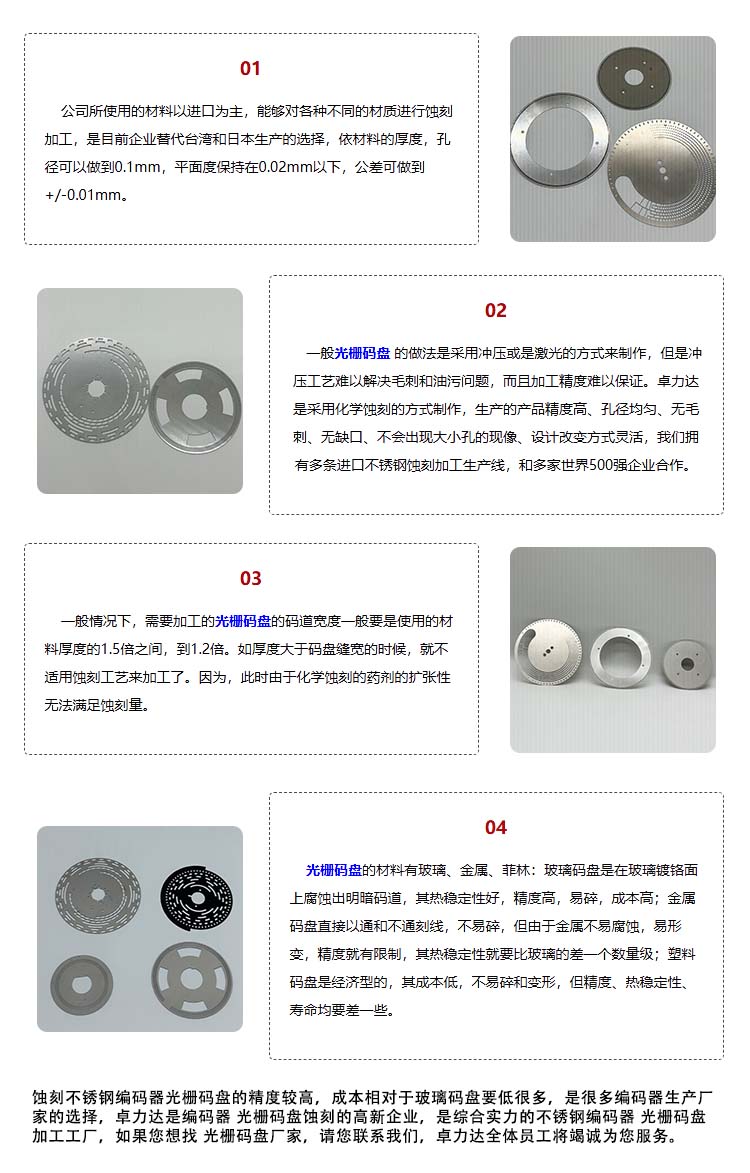 01

公司所使用的材料以进口为主，能够对各种不同的材质进行蚀刻加工，是目前企业替代台湾和日本生产的选择，依材料的厚度，孔径可以做到0.1mm，平面度保持在0.02mm以下，公差可做到+/-0.01mm。

02

一般光栅码盘 的做法是采用冲压或是激光的方式来制作，但是冲压工艺难以解决毛刺和油污问题，而且加工精度难以保证。卓力达是采用化学蚀刻的方式制作，生产的产品精度高、孔径均匀、无毛刺、无缺口、不会出现大小孔的现像、设计改变方式灵活，我们拥有多条进口不锈钢蚀刻加工生产线，和多家世界500强企业合作。

03

一般情况下，需要加工的光栅码盘的码道宽度一般要是使用的材料厚度的1.5倍之间，到1.2倍。如厚度大于码盘缝宽的时候，就不适用蚀刻工艺来加工了。因为，此时由于化学蚀刻的药剂的扩张性无法满足蚀刻量。

04

光栅码盘的材料有玻璃、金属、菲林：玻璃码盘是在玻璃镀铬面上腐蚀出明暗码道，其热稳定性好，精度高，易碎，成本高；金属码盘直接以通和不通刻线，不易碎，但由于金属不易腐蚀，易形变，精度就有限制，其热稳定性就要比玻璃的差一个数量级；塑料码盘是经济型的，其成本低，不易碎和变形，但精度、热稳定性、寿命均要差一些。

蚀刻不锈钢编码器光栅码盘的精度较高，成本相对于玻璃码盘要低很多，是很多编码器生产厂家的选择，卓力达是编码器 光栅码盘蚀刻的高新企业，是综合实力的不锈钢编码器 光栅码盘加工工厂，如果您想找 光栅码盘厂家，请您联系我们，卓力达全体员工将竭诚为您服务。