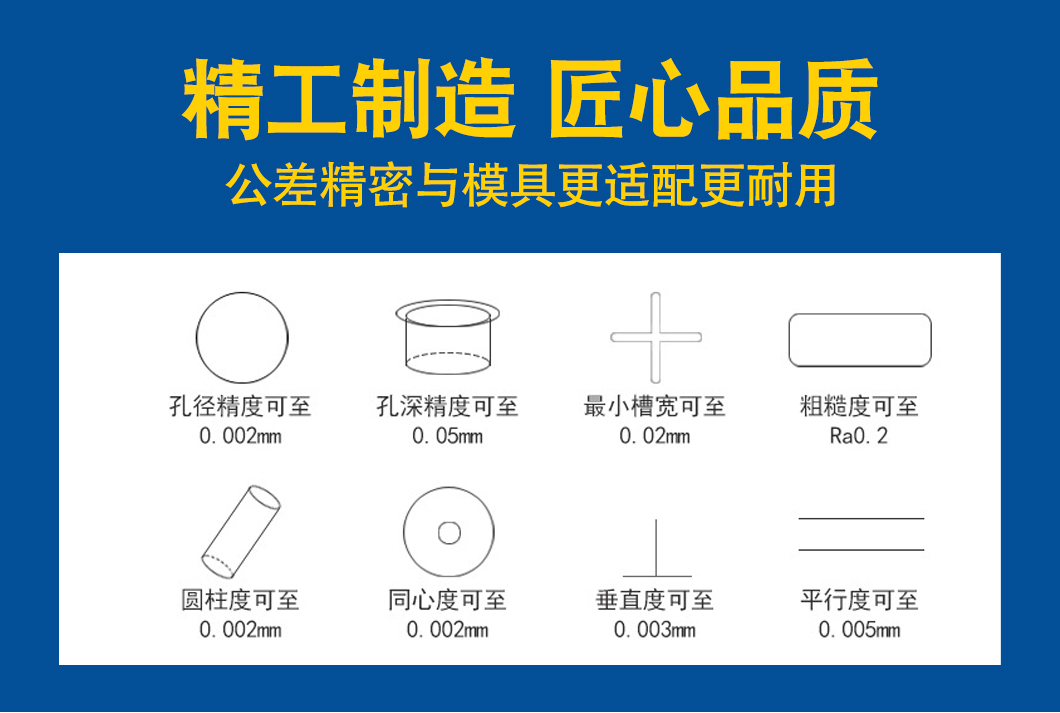 精工制造 匠心品质
公差精密与模具更适配更耐用

孔径精度可至
0.002mm

孔深精度可至
0.05mm

最小槽宽可至
0.02mm

粗糙度可至
Ra0.2

圆柱度可至
0.002mm

同心度可至
0.002mm

垂直度可至
0.003mm

平行度可至
0.005mm