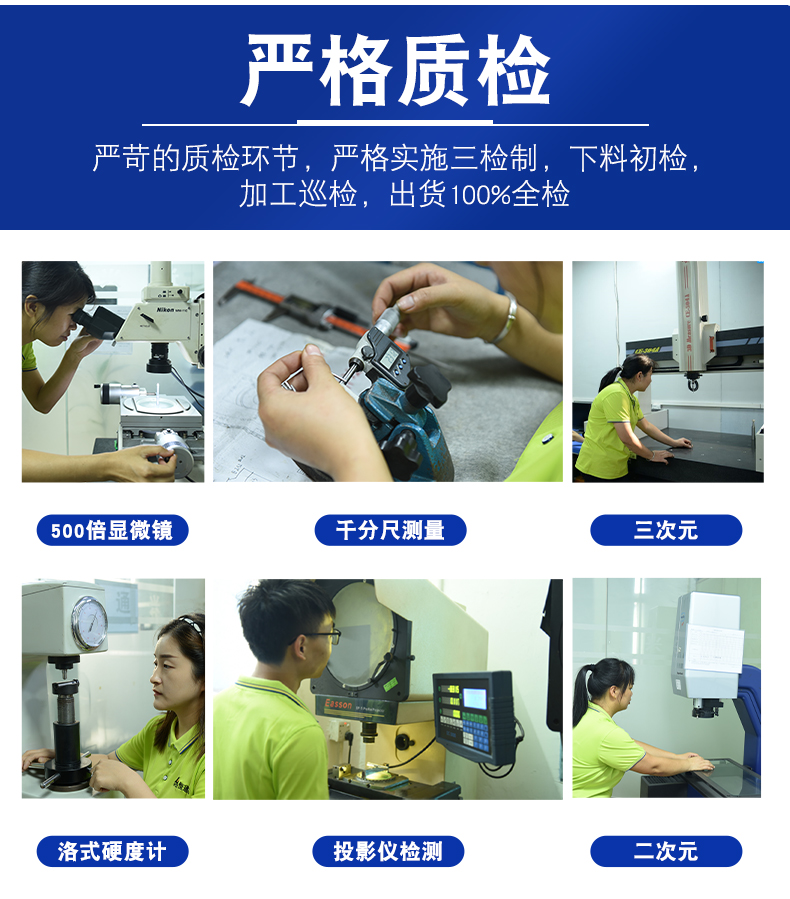 严格质检

严苛的质检环节，严格实施三检制，下料初检，加工巡检，出货100%全检

Nikon

500倍显微镜

千分尺测量

三次元

Easson

洛式硬度计

投影仪检测

二次元