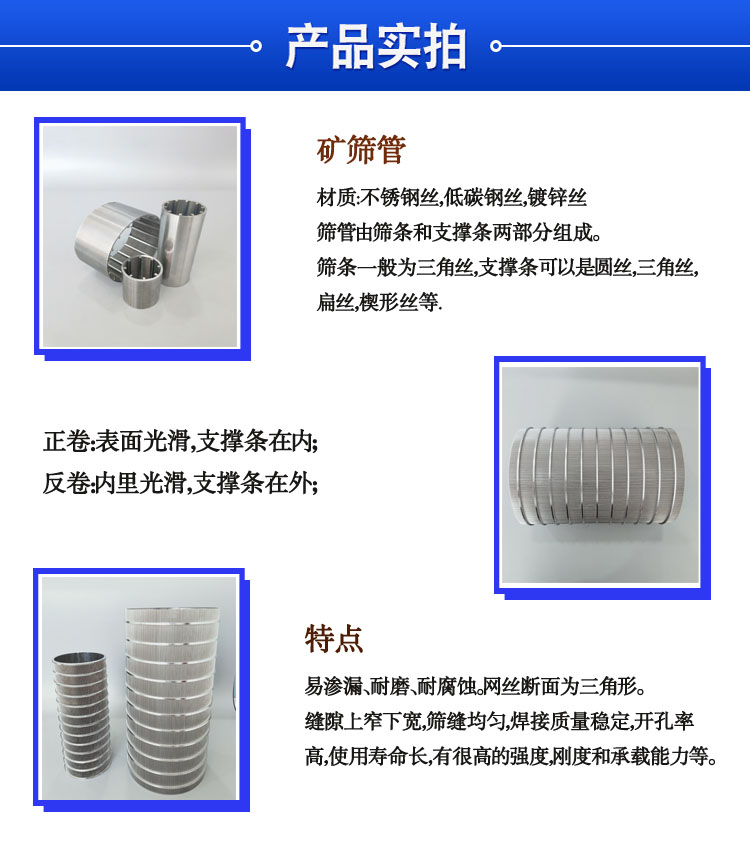 产品实拍

矿筛管

材质:不锈钢丝,低碳钢丝,镀锌丝
筛管由筛条和支撑条两部分组成。
筛条一般为三角丝,支撑条可以是圆丝,三角丝,扁丝,楔形丝等.

正卷:表面光滑,支撑条在内;
反卷:内里光滑,支撑条在外;

特点

易渗漏、耐磨、耐腐蚀。网丝断面为三角形。
缝隙上窄下宽,筛缝均匀,焊接质量稳定,开孔率高,使用寿命长,有很高的强度,刚度和承载能力等。