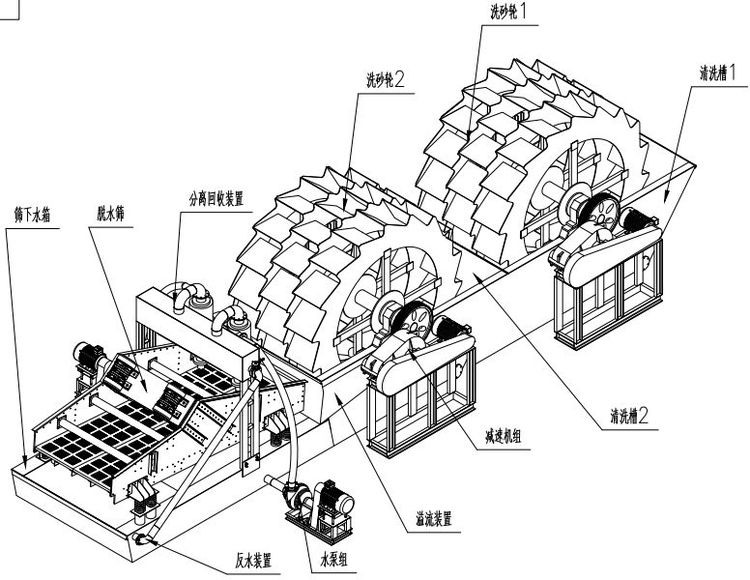 洗砂轮1
洗砂轮2
清洗槽1
分离回收装置
筛下水箱
脱水筛
清洗槽2
减速机组
溢流装置
反水装置
水泵组