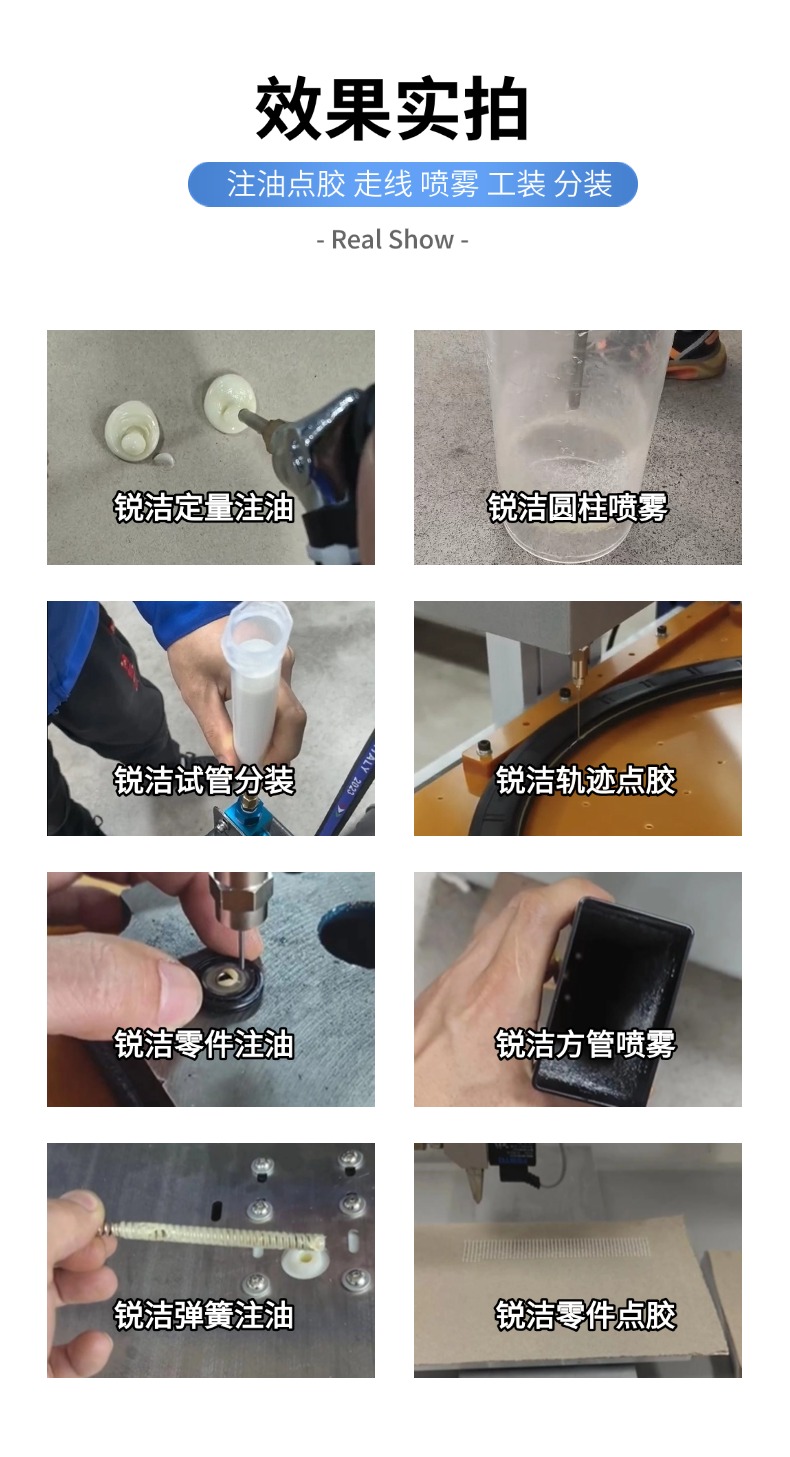 效果实拍

注油点胶 走线 喷雾 工装 分装

- Real Show -

锐洁定量注油

锐洁圆柱喷雾

锐洁试管分装

锐洁轨迹点胶

锐洁零件注油

锐洁方管喷雾

锐洁弹簧注油

锐洁零件点胶