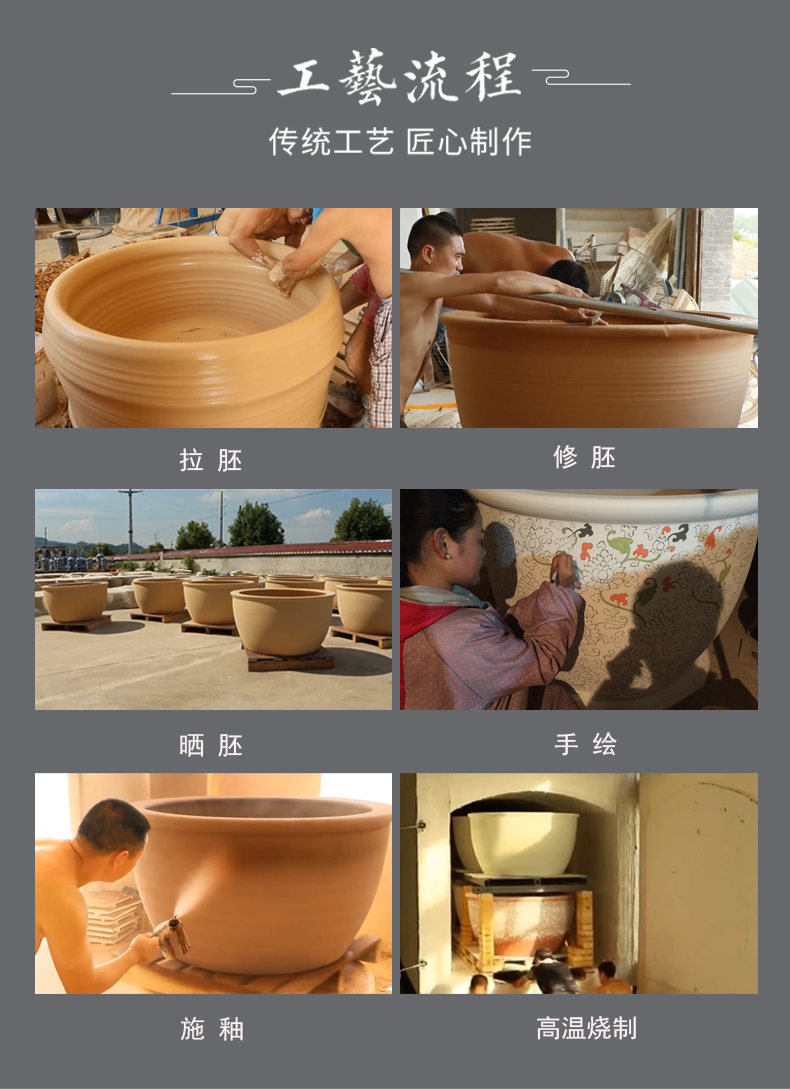 工藝流程

传统工艺 匠心制作

拉 胚

修 胚

晒 胚

手 绘

施 釉

高温烧制