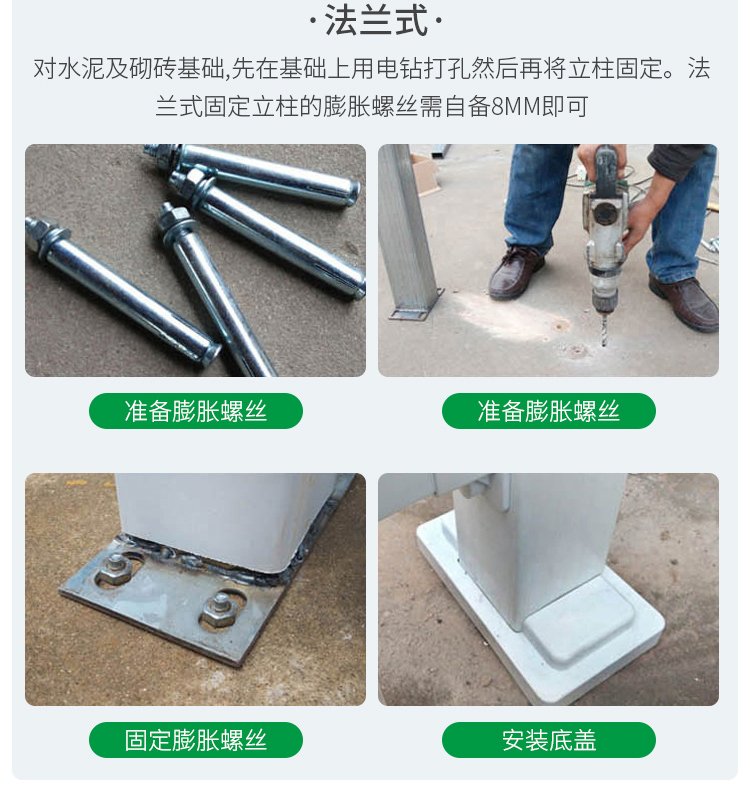 ·法兰式·

对水泥及砌砖基础,先在基础上用电钻打孔然后再将立柱固定。法兰式固定立柱的膨胀螺丝需自备8MM即可

准备膨胀螺丝

准备膨胀螺丝

固定膨胀螺丝

安装底盖