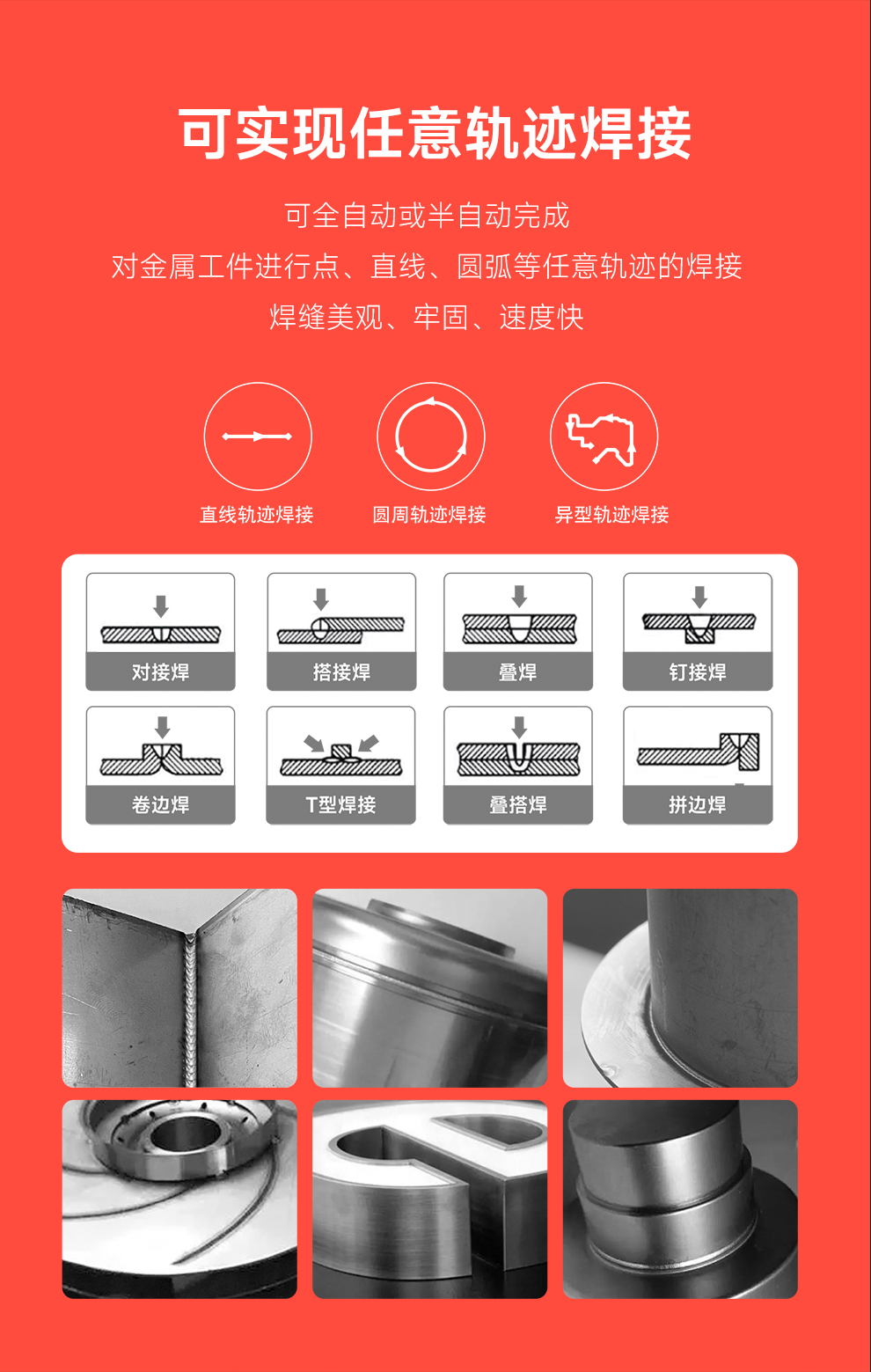 可实现任意轨迹焊接

可全自动或半自动完成
对金属工件进行点、直线、圆弧等任意轨迹的焊接
焊缝美观、牢固、速度快

直线轨迹焊接
圆周轨迹焊接
异型轨迹焊接

对接焊
搭接焊
叠焊
钉接焊
卷边焊
T型焊接
叠搭焊
拼边焊