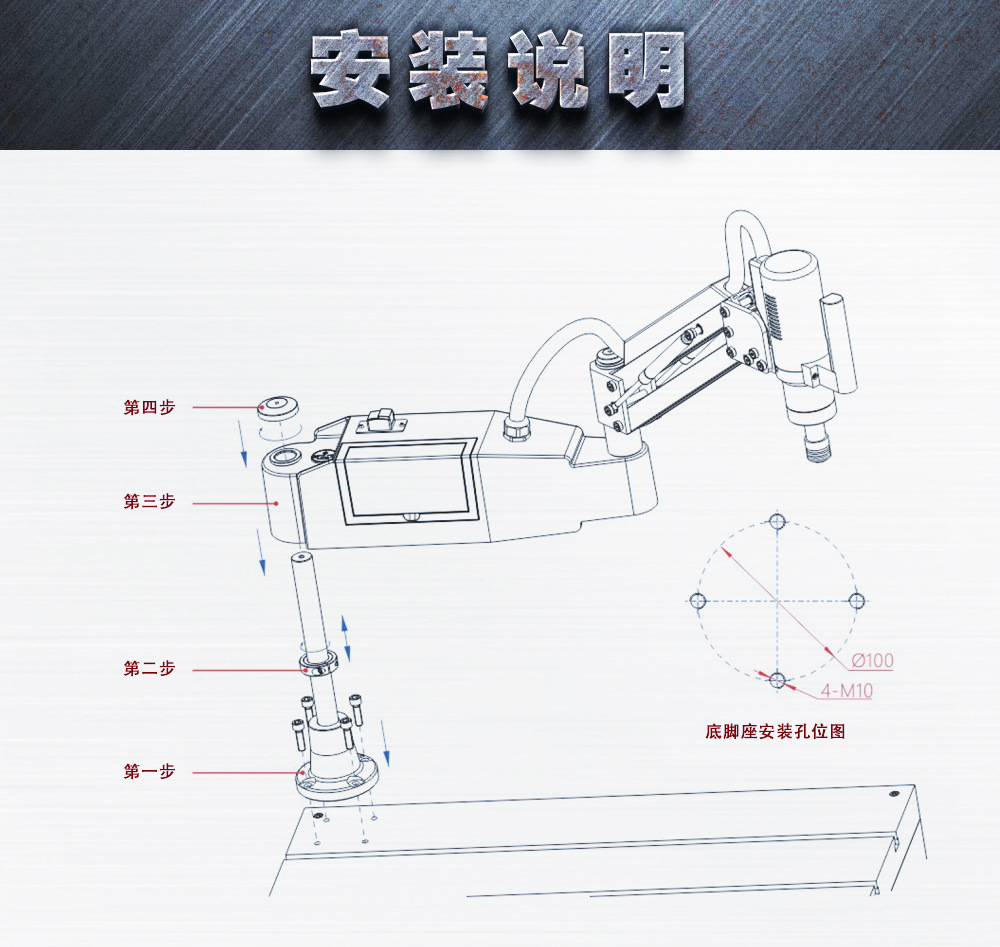 安装说明

第四步

第三步

第二步

第一步

Ø100

4-M10

底脚座安装孔位图