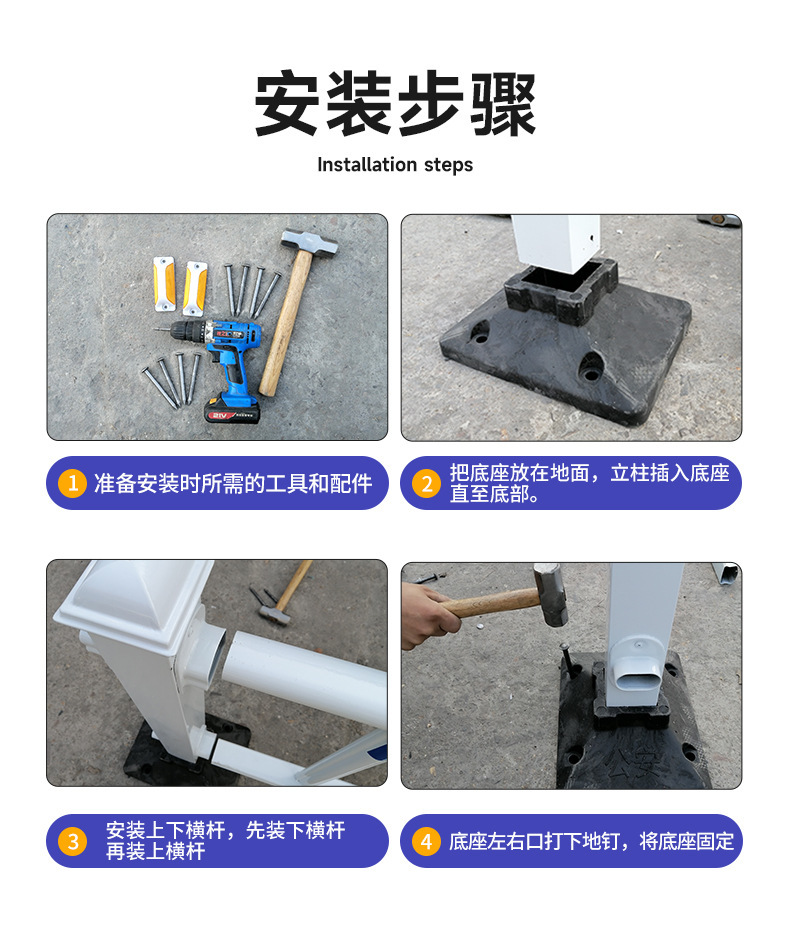 安装步骤

Installation steps

21V

1 准备安装时所需的工具和配件

2 把底座放在地面，立柱插入底座直至底部。

3 安装上下横杆，先装下横杆再装上横杆

4 底座左右口打下地钉，将底座固定