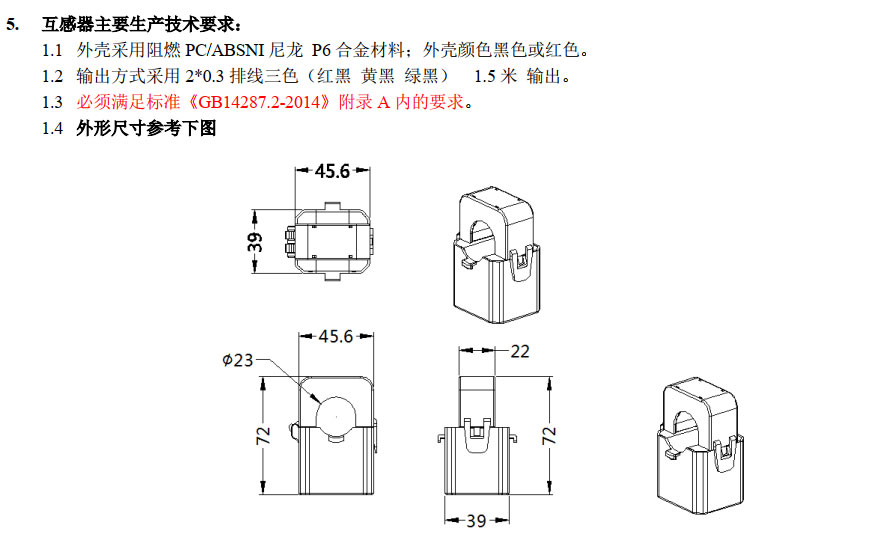 5. 互感器主要生产技术要求：

1.1 外壳采用阻燃 PC/ABSNI 尼龙 P6 合金材料；外壳颜色黑色或红色。

1.2 输出方式采用 2*0.3 排线三色（红黑 黄黑 绿黑） 1.5 米 输出。

1.3 必须满足标准《GB14287.2-2014》附录 A 内的要求。

1.4 外形尺寸参考下图

45.6

39

45.6

ϕ23

72

22

72

39