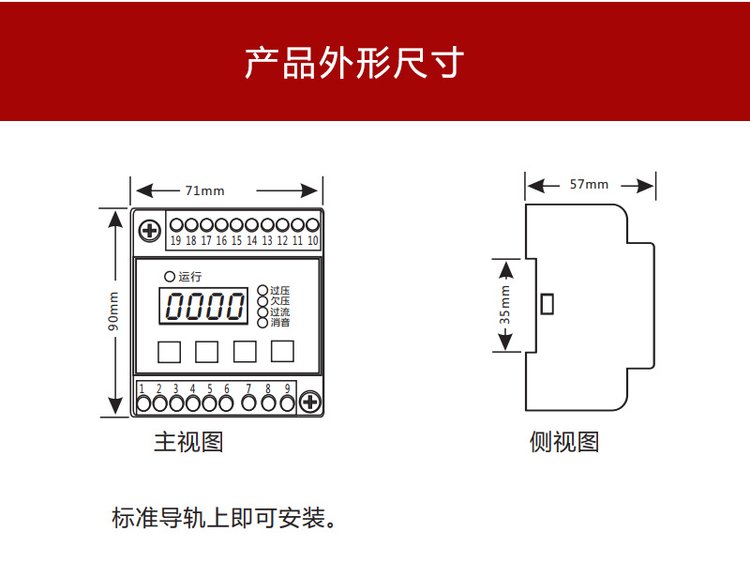 产品外形尺寸

71mm

90mm

19 18 17 16 15 14 13 12 11 10

运行

0000

过压
欠压
过流
消音

1 2 3 4 5 6 7 8 9

主视图

57mm

35mm

侧视图

标准导轨上即可安装。