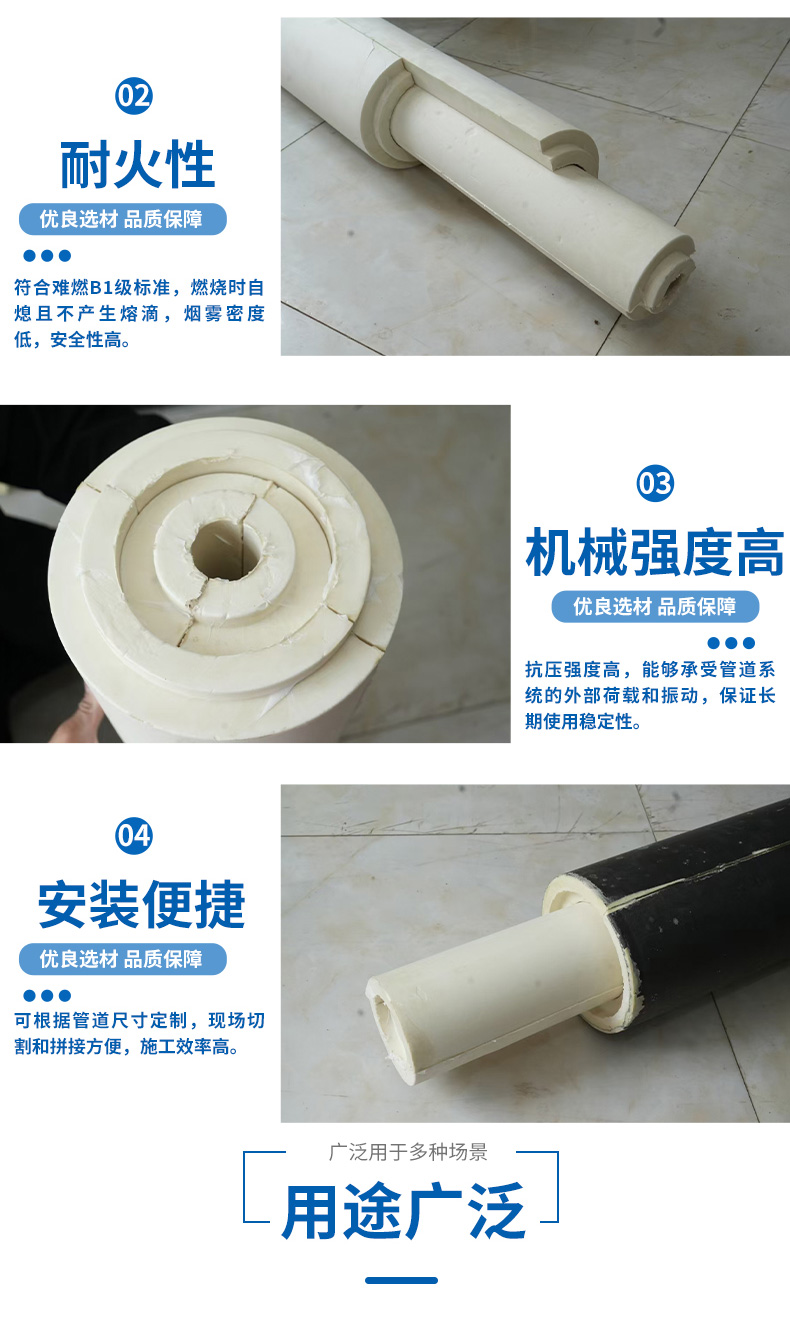 02
耐火性
优良选材 品质保障
符合难燃B1级标准，燃烧时自熄且不产生熔滴，烟雾密度低，安全性高。

03
机械强度高
优良选材 品质保障
抗压强度高，能够承受管道系统的外部荷载和振动，保证长期使用稳定性。

04
安装便捷
优良选材 品质保障
可根据管道尺寸定制，现场切割和拼接方便，施工效率高。

广泛用于多种场景
用途广泛