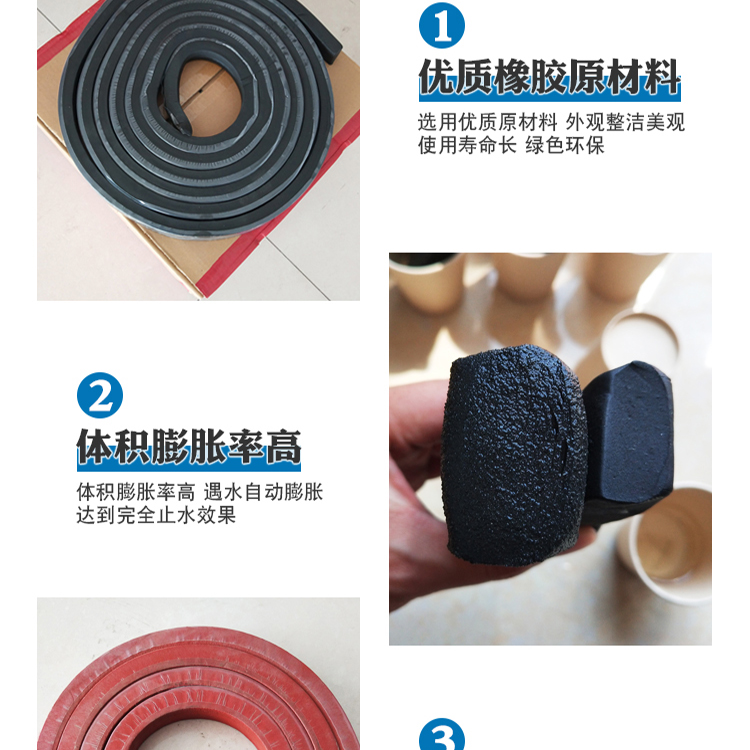 1
优质橡胶原材料
选用优质原材料 外观整洁美观
使用寿命长 绿色环保

2
体积膨胀率高
体积膨胀率高 遇水自动膨胀
达到完全止水效果

3