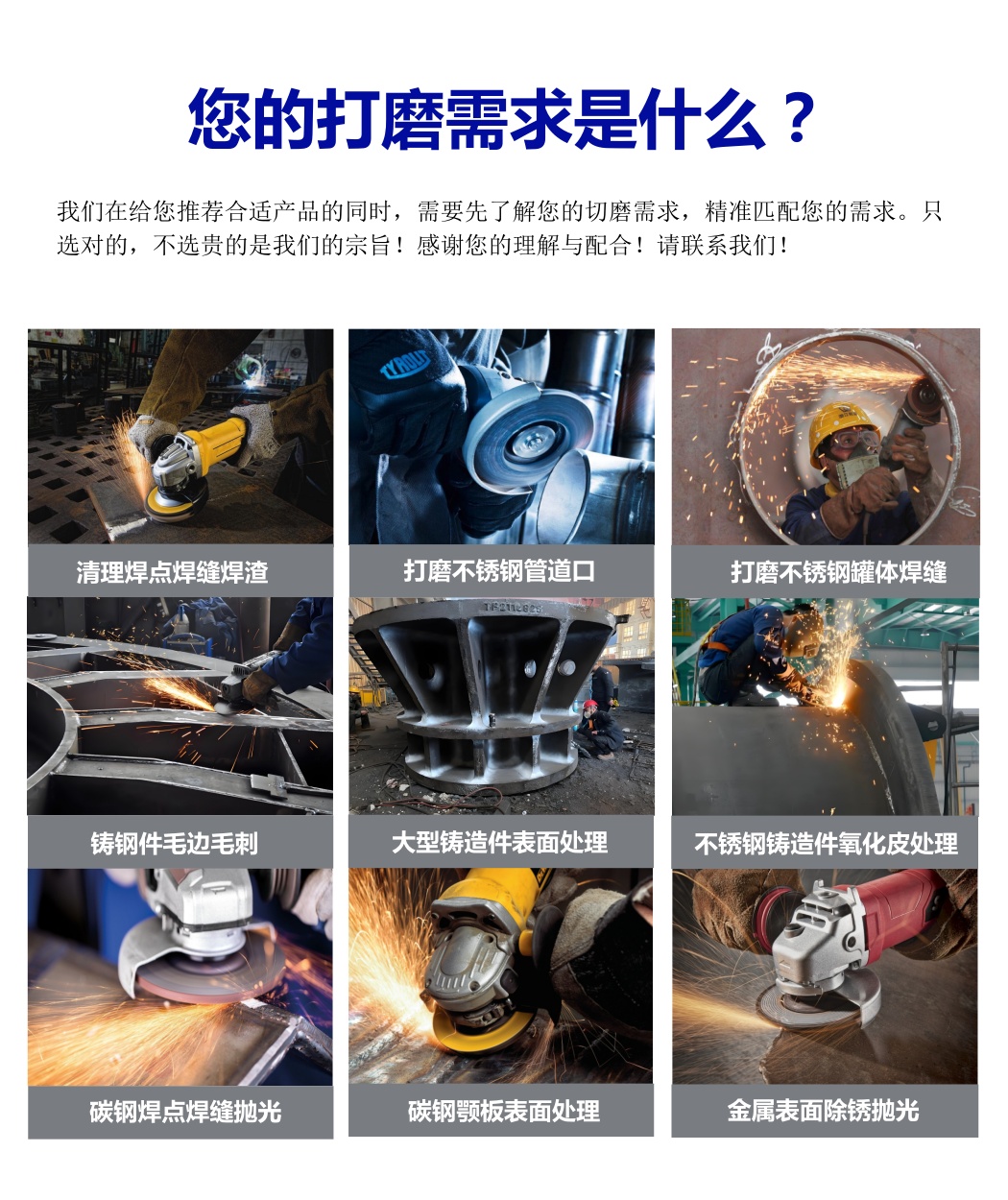 您的打磨需求是什么？

我们在给您推荐合适产品的同时，需要先了解您的切磨需求，精准匹配您的需求。只选对的，不选贵的是我们的宗旨！感谢您的理解与配合！请联系我们！

TYROLIT

清理焊点焊缝焊渣

打磨不锈钢管道口

打磨不锈钢罐体焊缝

铸钢件毛边毛刺

大型铸造件表面处理

不锈钢铸造件氧化皮处理

碳钢焊点焊缝抛光

碳钢颚板表面处理

金属表面除锈抛光