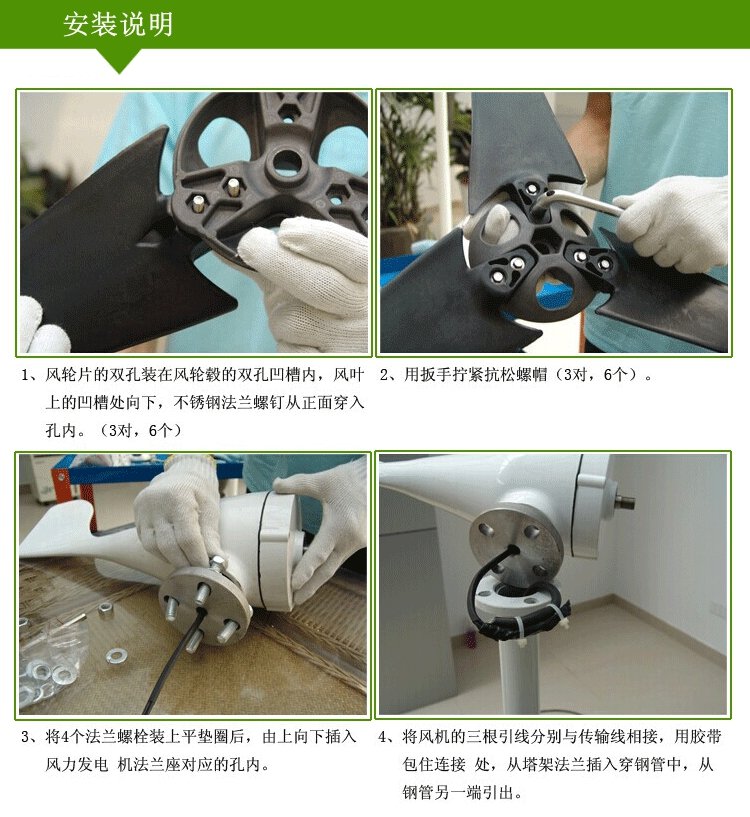 安装说明

1、风轮片的双孔装在风轮毂的双孔凹槽内，风叶上的凹槽处向下，不锈钢法兰螺钉从正面穿入孔内。（3对，6个）

2、用扳手拧紧抗松螺帽（3对，6个）。

3、将4个法兰螺栓装上平垫圈后，由上向下插入风力发电 机法兰座对应的孔内。

4、将风机的三根引线分别与传输线相接，用胶带包住连接 处，从塔架法兰插入穿钢管中，从钢管另一端引出。