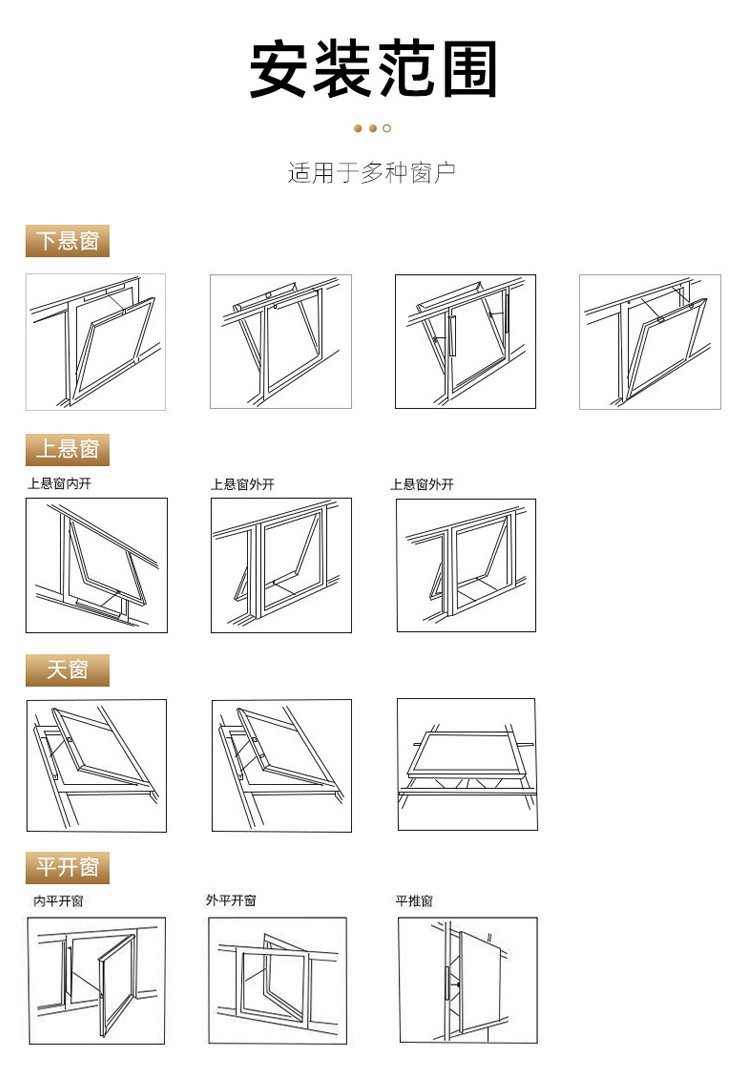 安装范围

适用于多种窗户

下悬窗

上悬窗

上悬窗内开

上悬窗外开

上悬窗外开

天窗

平开窗

内平开窗

外平开窗

平推窗