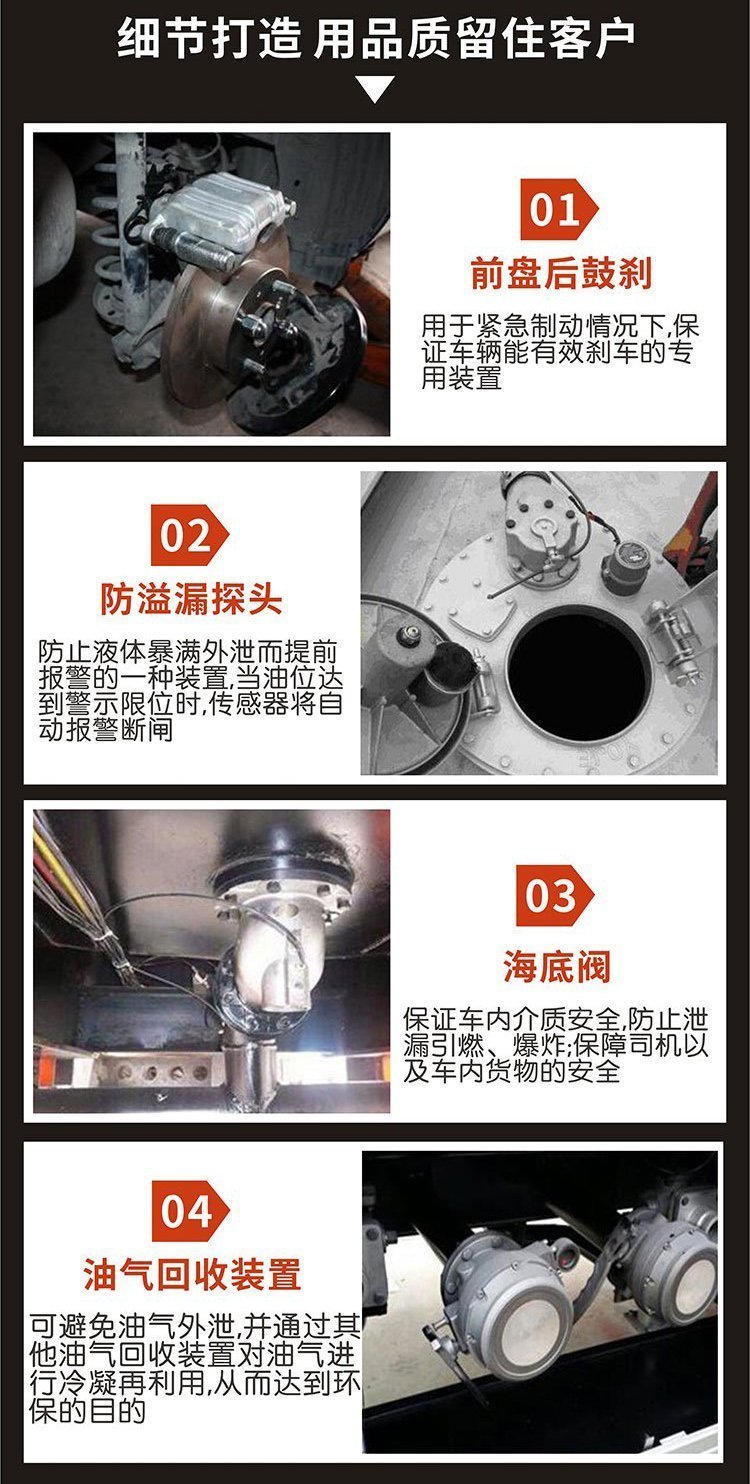 细节打造 用品质留住客户

01
前盘后鼓刹
用于紧急制动情况下,保证车辆能有效刹车的专用装置

02
防溢漏探头
防止液体暴满外泄而提前报警的一种装置,当油位达到警示限位时,传感器将自动报警断闸

03
海底阀
保证车内介质安全,防止泄漏引燃、爆炸;保障司机以及车内货物的安全

04
油气回收装置
可避免油气外泄,并通过其他油气回收装置对油气进行冷凝再利用,从而达到环保的目的