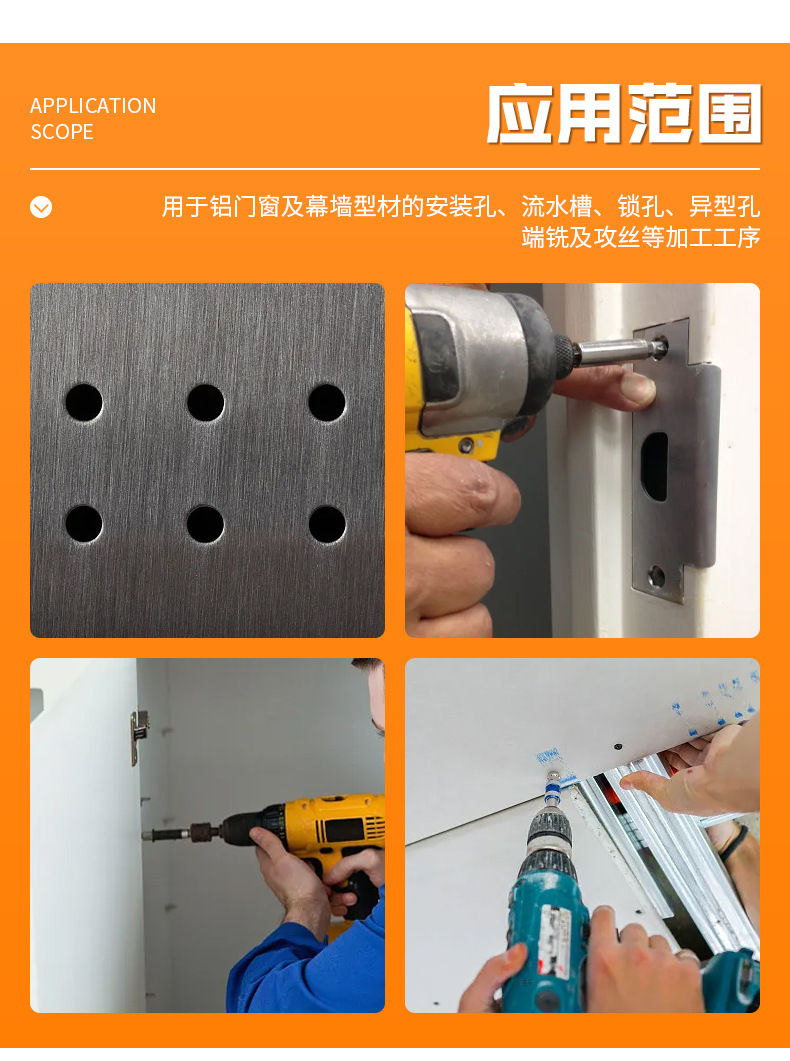 APPLICATION SCOPE

应用范围

用于铝门窗及幕墙型材的安装孔、流水槽、锁孔、异型孔端铣及攻丝等加工工序