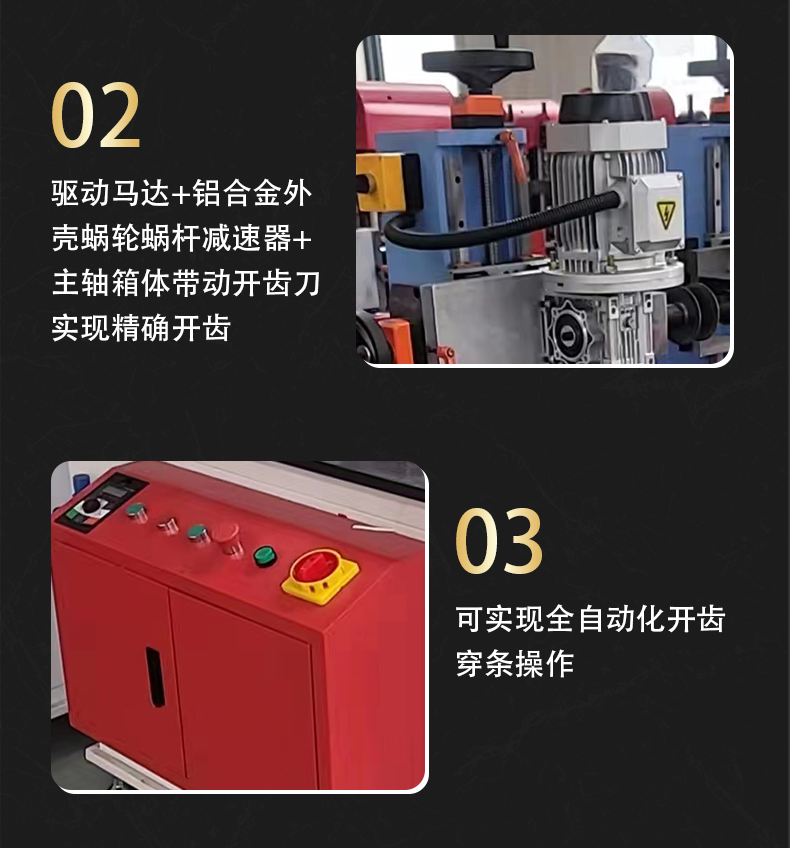 02

驱动马达+铝合金外壳蜗轮蜗杆减速器+主轴箱体带动开齿刀实现精确开齿

03

可实现全自动化开齿穿条操作