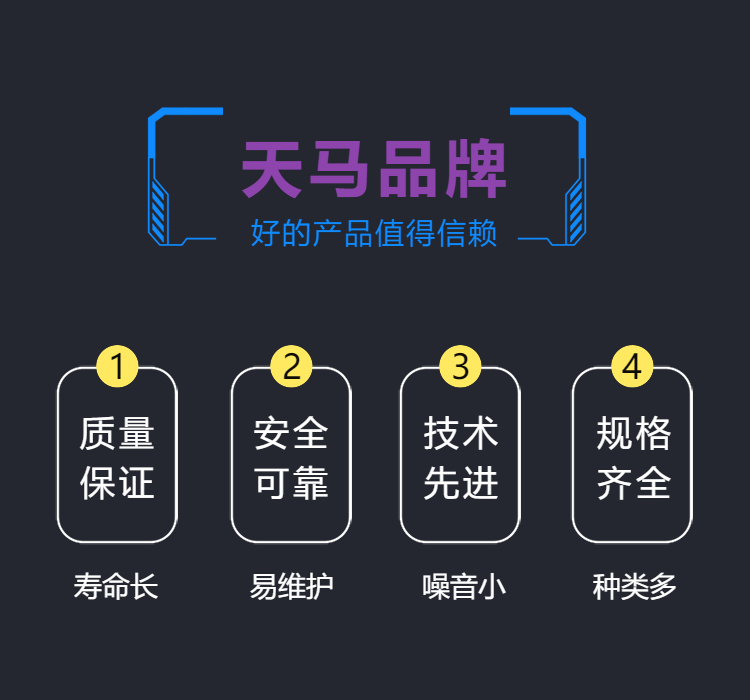 天马品牌
好的产品值得信赖

1
质量
保证

寿命长

2
安全
可靠

易维护

3
技术
先进

噪音小

4
规格
齐全

种类多