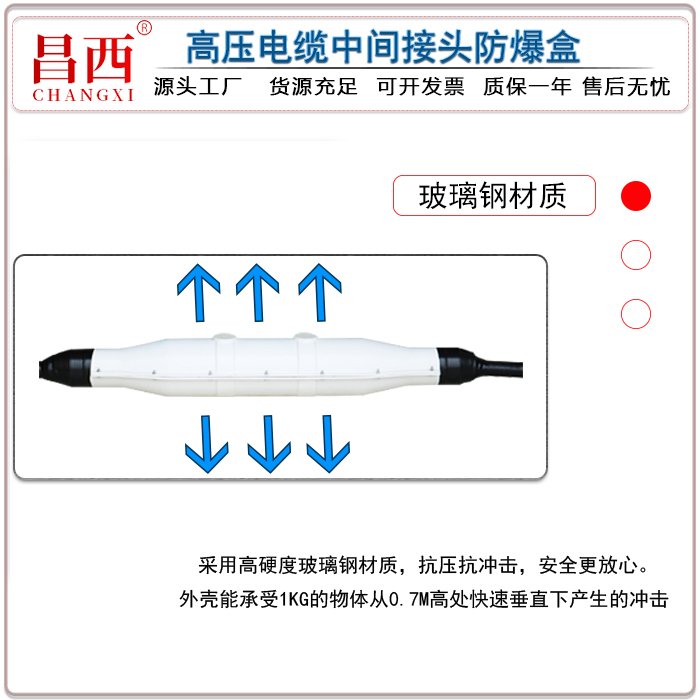 昌西®
CHANGXI

高压电缆中间接头防爆盒

源头工厂　货源充足　可开发票　质保一年　售后无忧

玻璃钢材质

采用高硬度玻璃钢材质，抗压抗冲击，安全更放心。
外壳能承受1KG的物体从0.7M高处快速垂直下产生的冲击