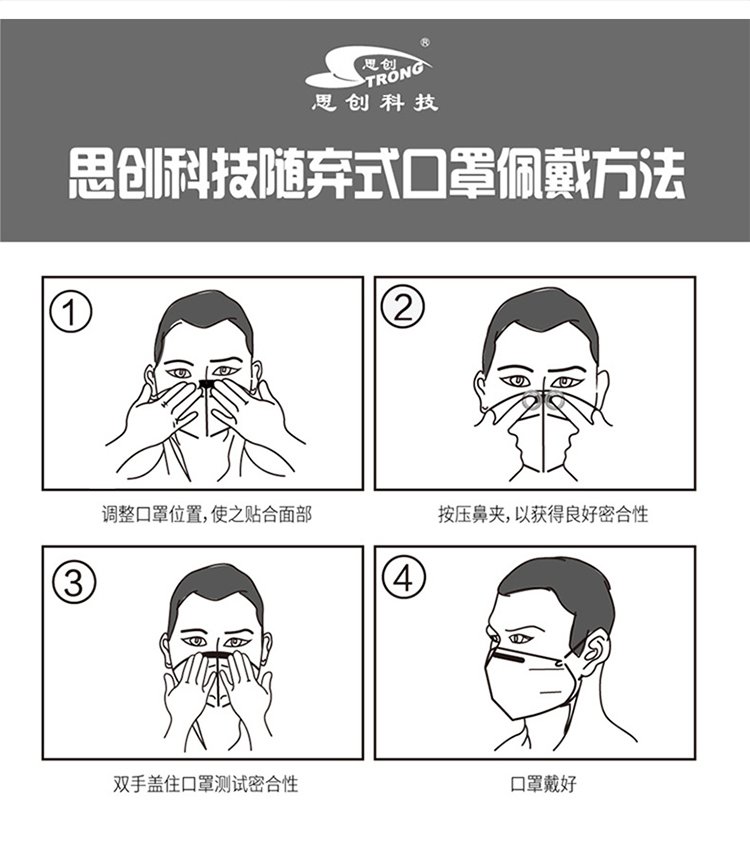 思创 STRONG ®
思创科技

思创科技随弃式口罩佩戴方法

①
调整口罩位置，使之贴合面部

②
按压鼻夹，以获得良好密合性

③
双手盖住口罩测试密合性

④
口罩戴好