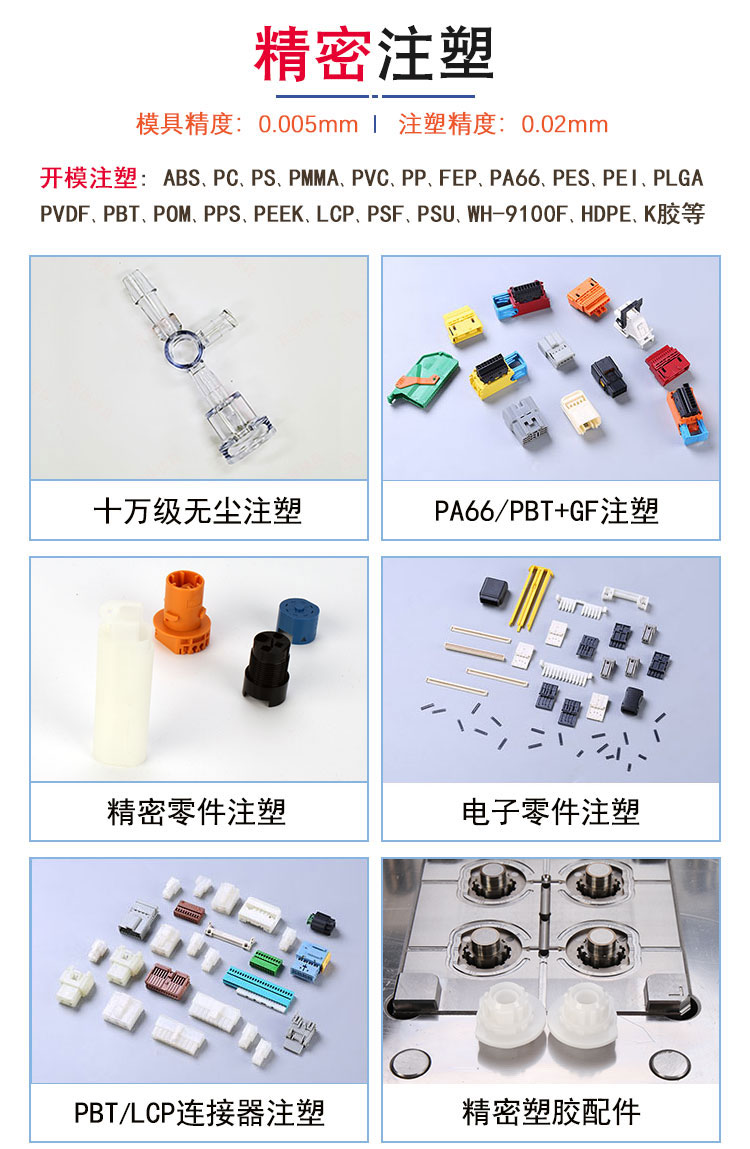 精密注塑

模具精度：0.005mm | 注塑精度：0.02mm

开模注塑：ABS、PC、PS、PMMA、PVC、PP、FEP、PA66、PES、PEI、PLGA PVDF、PBT、POM、PPS、PEEK、LCP、PSF、PSU、WH-9100F、HDPE、K胶等

十万级无尘注塑

PA66/PBT+GF注塑

精密零件注塑

电子零件注塑

PBT/LCP连接器注塑

精密塑胶配件