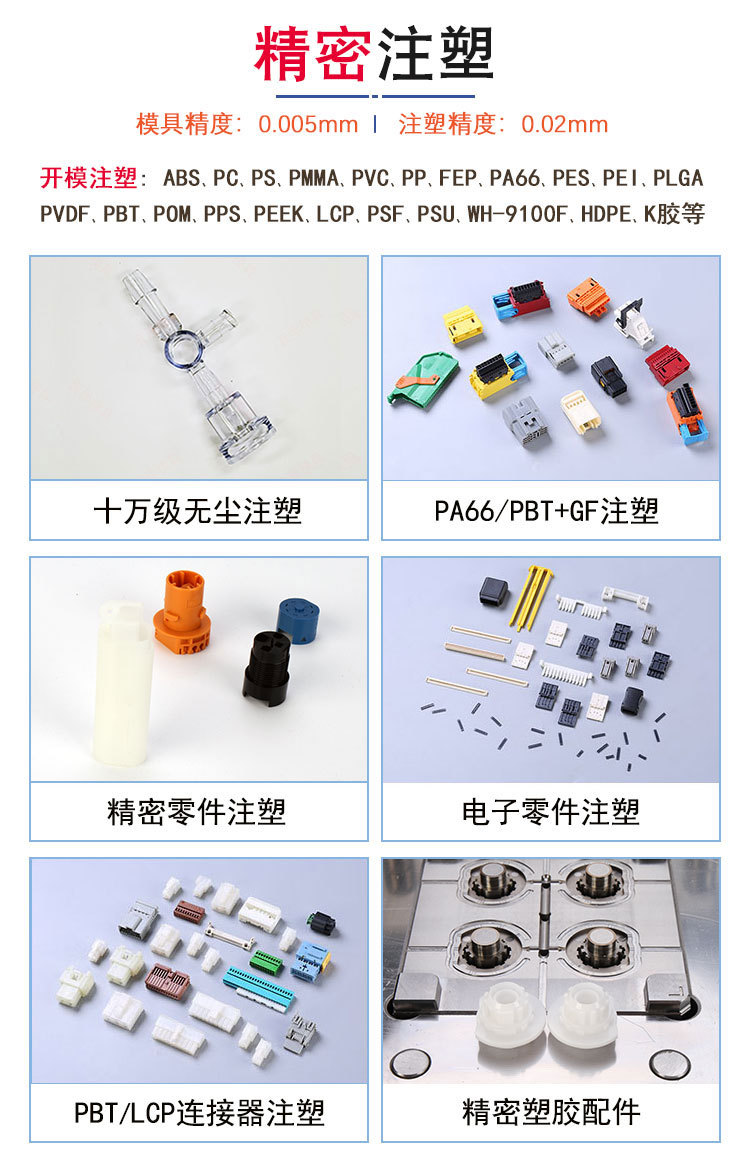 精密注塑

模具精度：0.005mm | 注塑精度：0.02mm

开模注塑：ABS、PC、PS、PMMA、PVC、PP、FEP、PA66、PES、PEI、PLGA PVDF、PBT、POM、PPS、PEEK、LCP、PSF、PSU、WH-9100F、HDPE、K胶等

十万级无尘注塑

PA66/PBT+GF注塑

精密零件注塑

电子零件注塑

PBT/LCP连接器注塑

精密塑胶配件