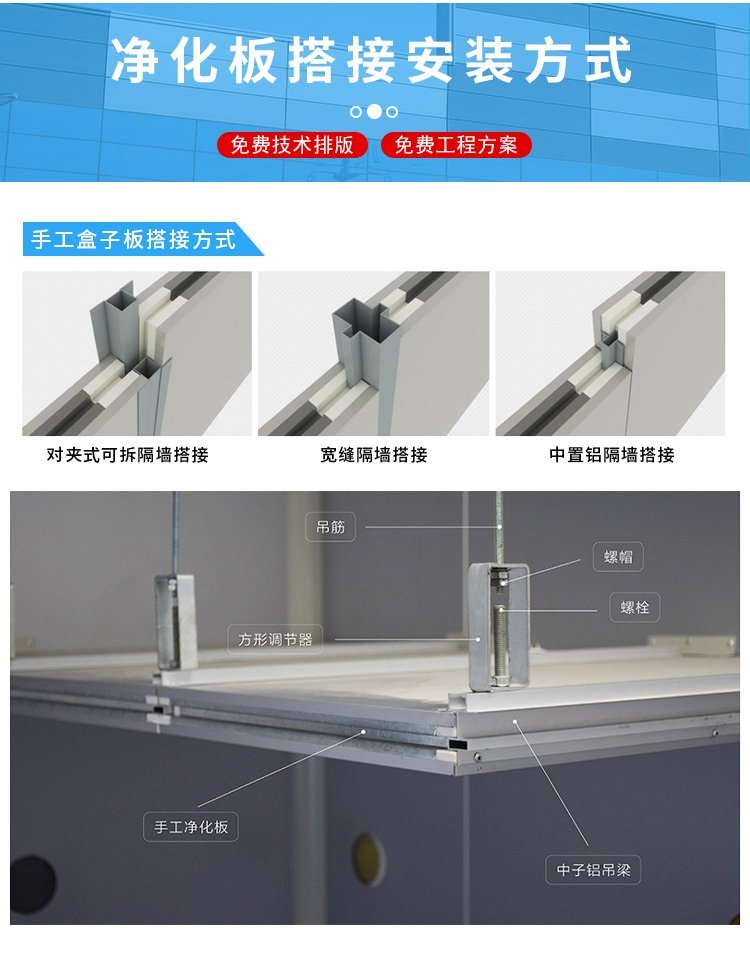 净化板搭接安装方式

免费技术排版 免费工程方案

手工盒子板搭接方式

对夹式可拆隔墙搭接

宽缝隔墙搭接

中置铝隔墙搭接

吊筋

螺帽

螺栓

方形调节器

手工净化板

中子铝吊梁