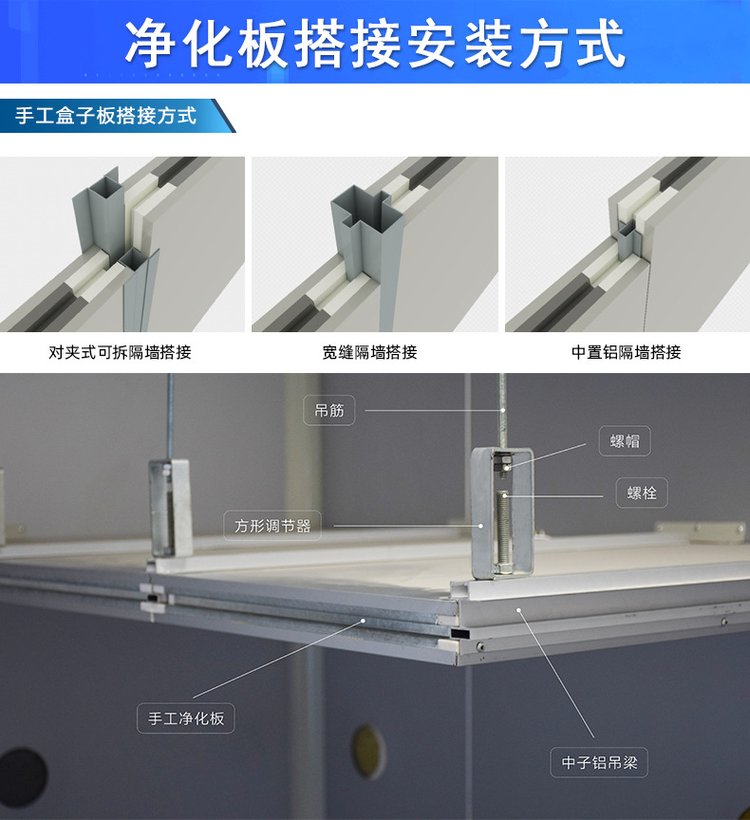 净化板搭接安装方式

手工盒子板搭接方式

对夹式可拆隔墙搭接

宽缝隔墙搭接

中置铝隔墙搭接

吊筋

螺帽

螺栓

方形调节器

手工净化板

中子铝吊梁