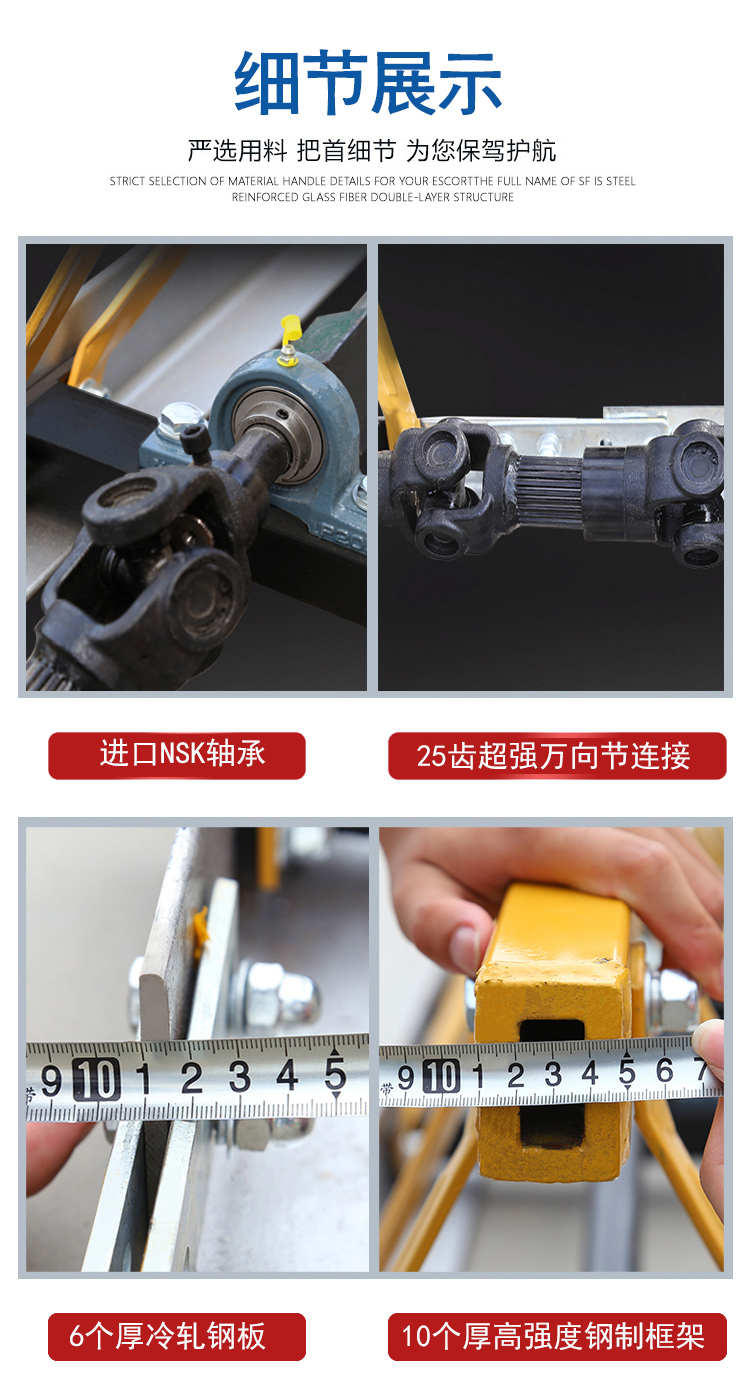 细节展示

严选用料 把首细节 为您保驾护航

STRICT SELECTION OF MATERIAL HANDLE DETAILS FOR YOUR ESCORTTHE FULL NAME OF SF IS STEEL REINFORCED GLASS FIBER DOUBLE-LAYER STRUCTURE

P20

进口NSK轴承

25齿超强万向节连接

9 10 1 2 3 4 5

9 10 1 2 3 4 5 6 7

6个厚冷轧钢板

10个厚高强度钢制框架