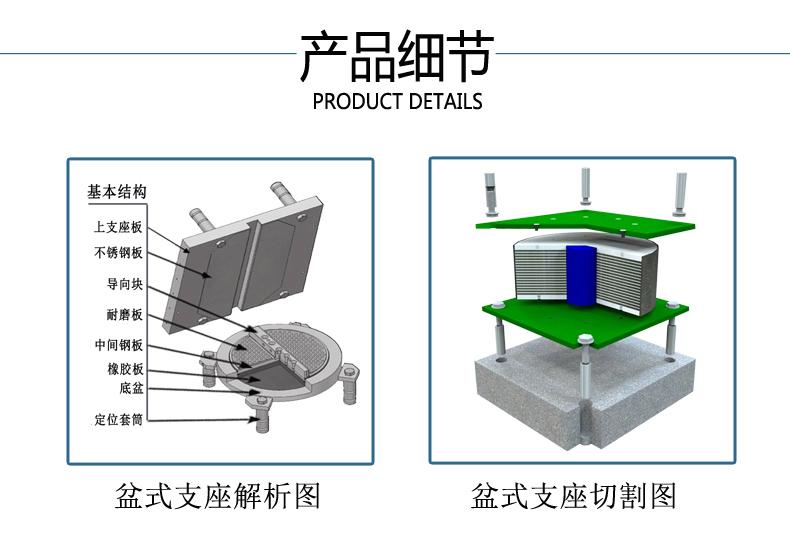 产品细节
PRODUCT DETAILS

基本结构
上支座板
不锈钢板
导向块
耐磨板
中间钢板
橡胶板
底盆
定位套筒

盆式支座解析图

盆式支座切割图