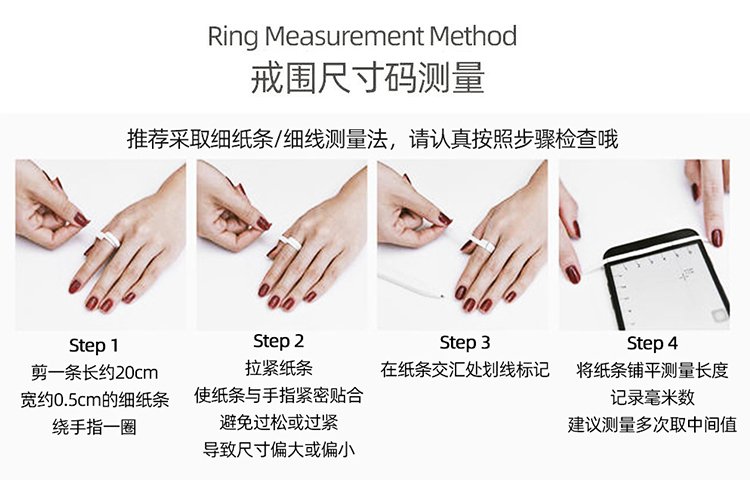 Ring Measurement Method
戒围尺寸码测量

推荐采取细纸条/细线测量法，请认真按照步骤检查哦

Step 1
剪一条长约20cm
宽约0.5cm的细纸条
绕手指一圈

Step 2
拉紧纸条
使纸条与手指紧密贴合
避免过松或过紧
导致尺寸偏大或偏小

Step 3
在纸条交汇处划线标记

Step 4
将纸条铺平测量长度
记录毫米数
建议测量多次取中间值