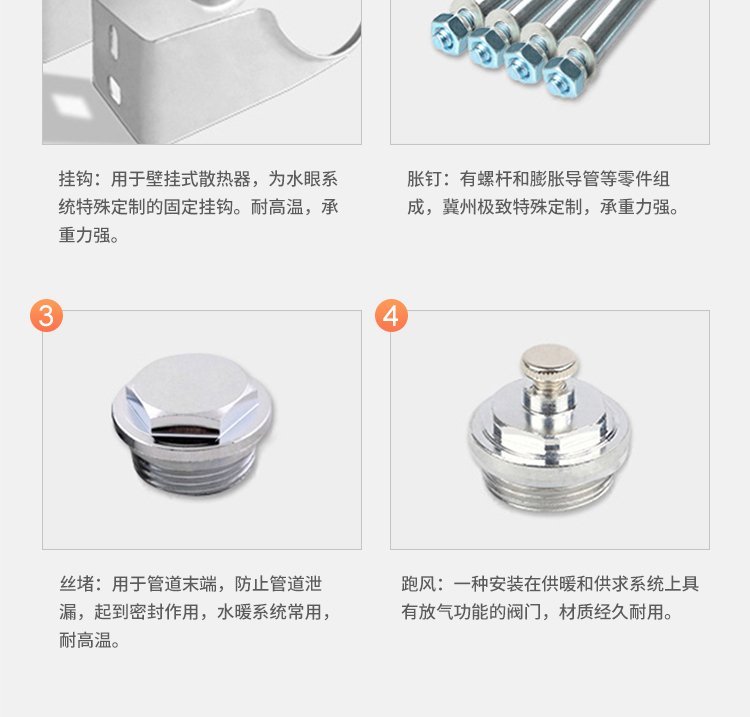 挂钩：用于壁挂式散热器，为水眼系统特殊定制的固定挂钩。耐高温，承重力强。

胀钉：有螺杆和膨胀导管等零件组成，冀州极致特殊定制，承重力强。

3

4

丝堵：用于管道末端，防止管道泄漏，起到密封作用，水暖系统常用，耐高温。

跑风：一种安装在供暖和供求系统上具有放气功能的阀门，材质经久耐用。