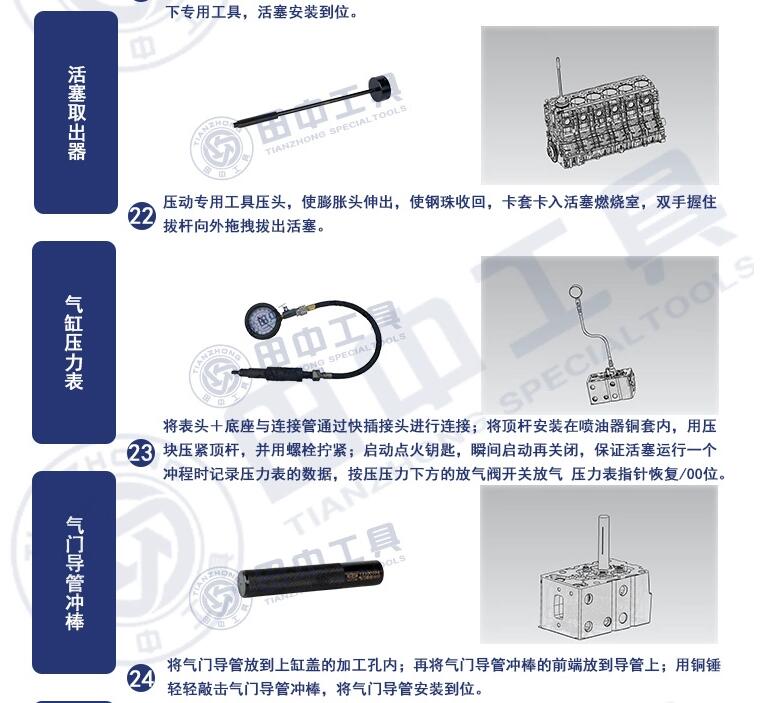 下专用工具，活塞安装到位。

活塞取出器

田中工具 TIANZHONG SPECIALTOOLS

22 压动专用工具压头，使膨胀头伸出，使钢珠收回，卡套卡入活塞燃烧室，双手握住拔杆向外拖拽拔出活塞。

气缸压力表

田中工具 TIANZHONG SPECIALTOOLS

23 将表头＋底座与连接管通过快插接头进行连接；将顶杆安装在喷油器铜套内，用压块压紧顶杆，并用螺栓拧紧；启动点火钥匙，瞬间启动再关闭，保证活塞运行一个冲程时记录压力表的数据，按压压力下方的放气阀开关放气 压力表指针恢复/00位。

气门导管冲棒

田中工具 TIANZHONG SPECIALTOOLS

24 将气门导管放到上缸盖的加工孔内；再将气门导管冲棒的前端放到导管上；用铜锤轻轻敲击气门导管冲棒，将气门导管安装到位。